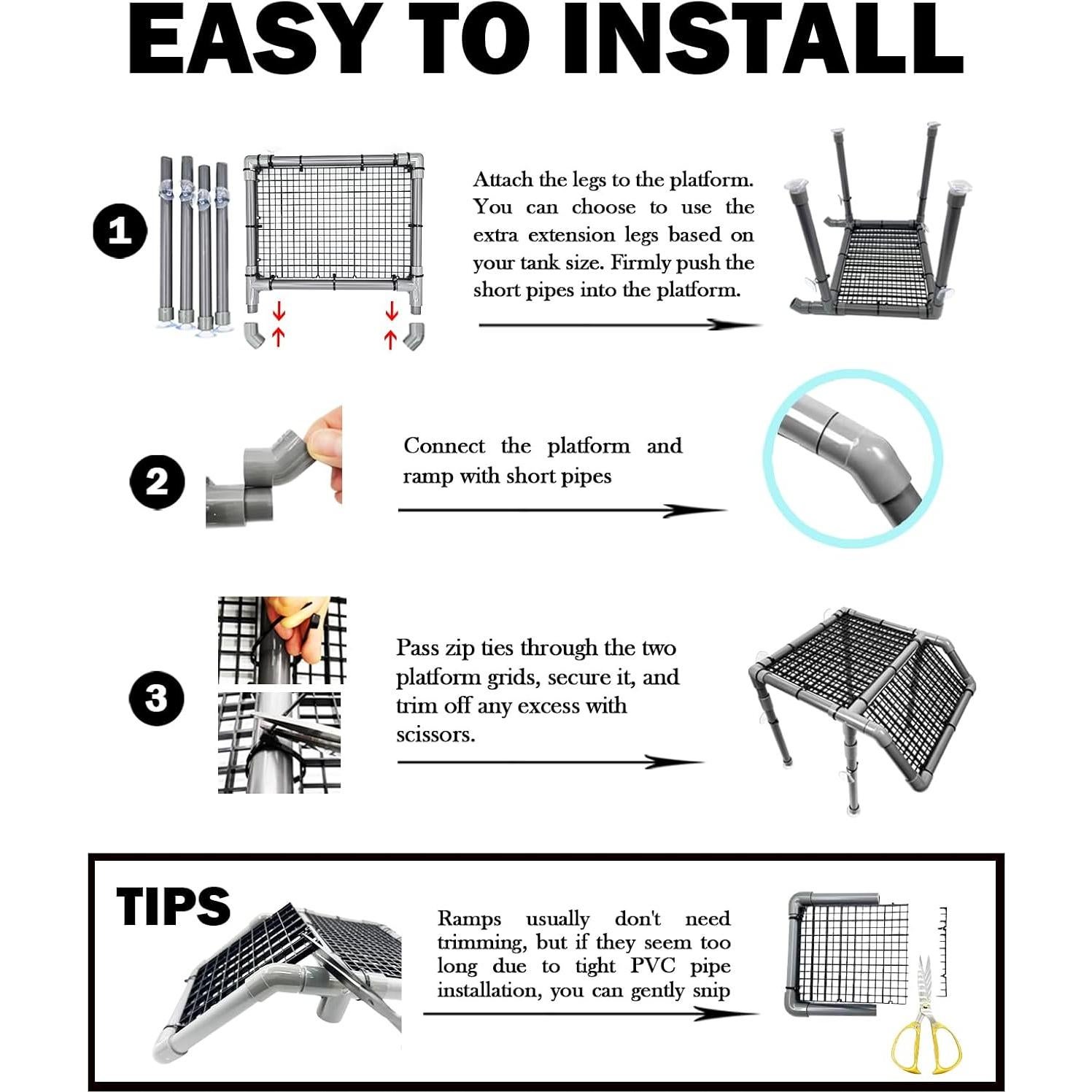 EASY TO INSTALL

1

Attach the legs to the platform. You can choose to use the extra extension legs based on your tank size. Firmly push the short pipes into the platform.

2

Connect the platform and ramp with short pipes

3

Pass zip ties through the two platform grids, secure it, and trim off any excess with scissors.

TIPS

Ramps usually don't need trimming, but if they seem too long due to tight PVC pipe installation, you can gently snip