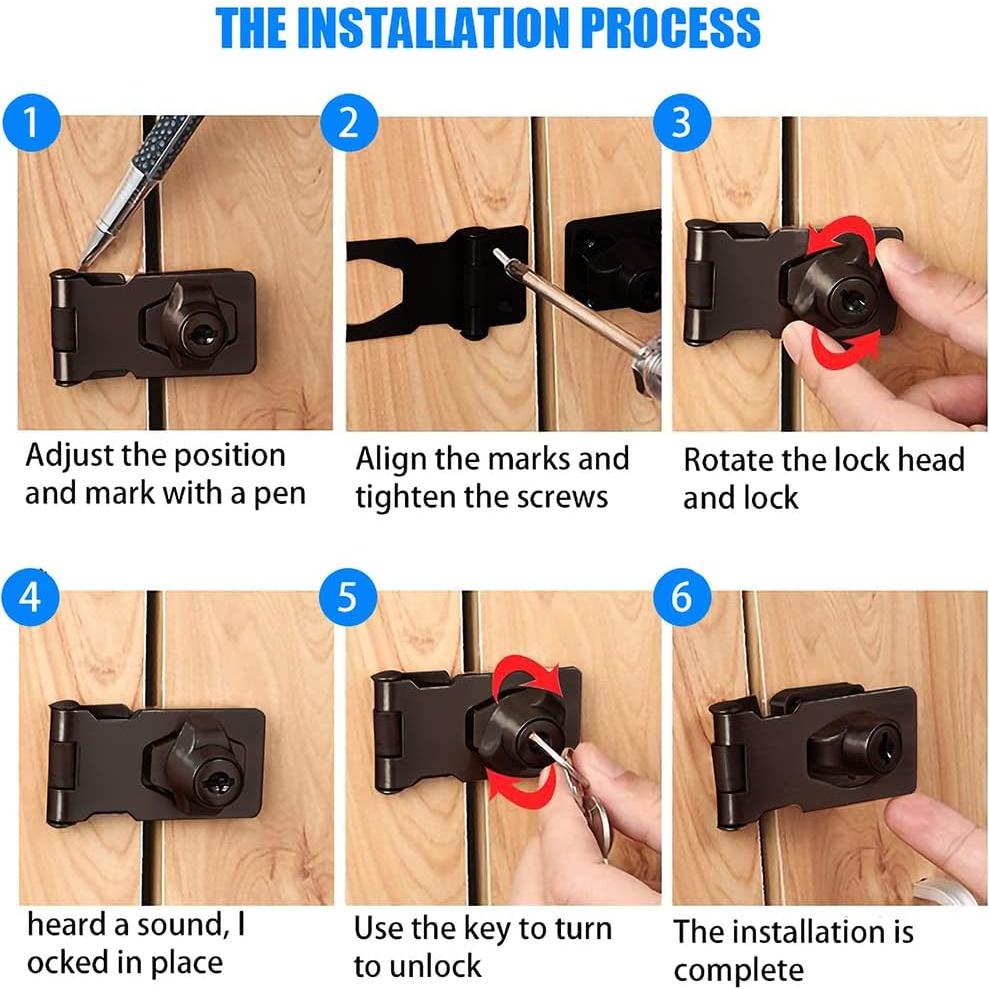 THE INSTALLATION PROCESS

1

Adjust the position and mark with a pen

2

Align the marks and tighten the screws

3

Rotate the lock head and lock

4

heard a sound, l ocked in place

5

Use the key to turn to unlock

6

The installation is complete