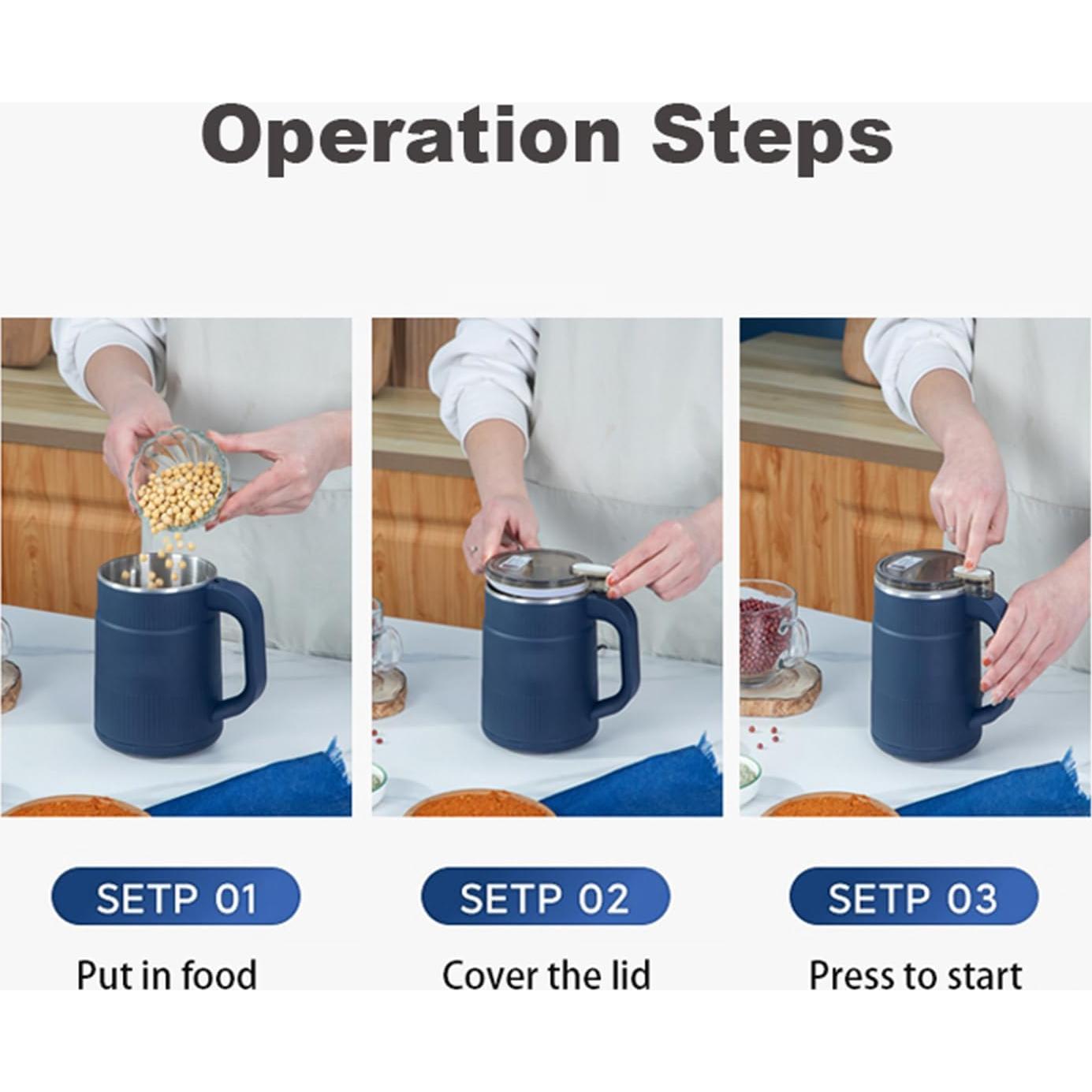 Operation Steps

SETP 01

Put in food

SETP 02

Cover the lid

SETP 03

Press to start