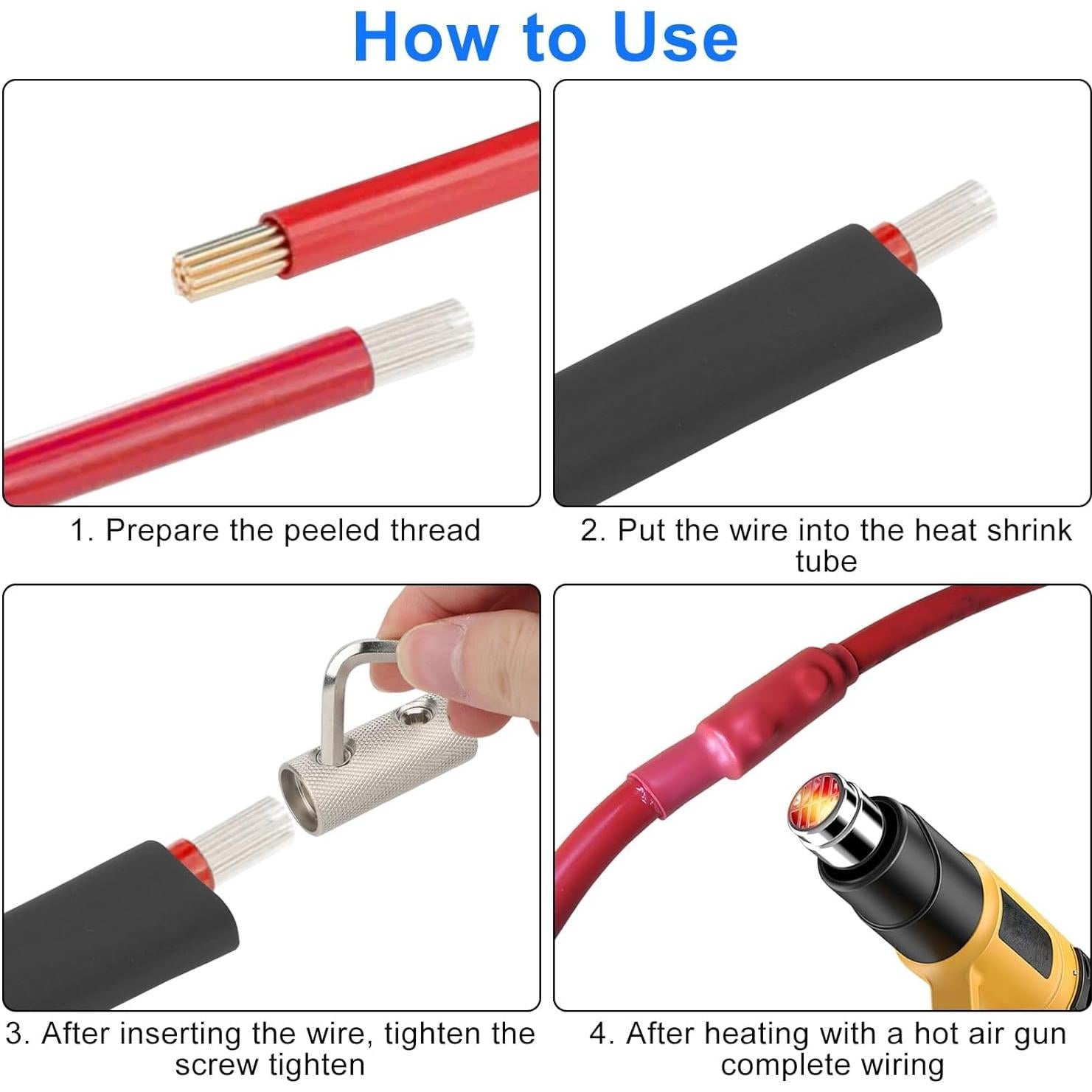 How to Use

1. Prepare the peeled thread

2. Put the wire into the heat shrink tube

3. After inserting the wire, tighten the screw tighten

4. After heating with a hot air gun complete wiring