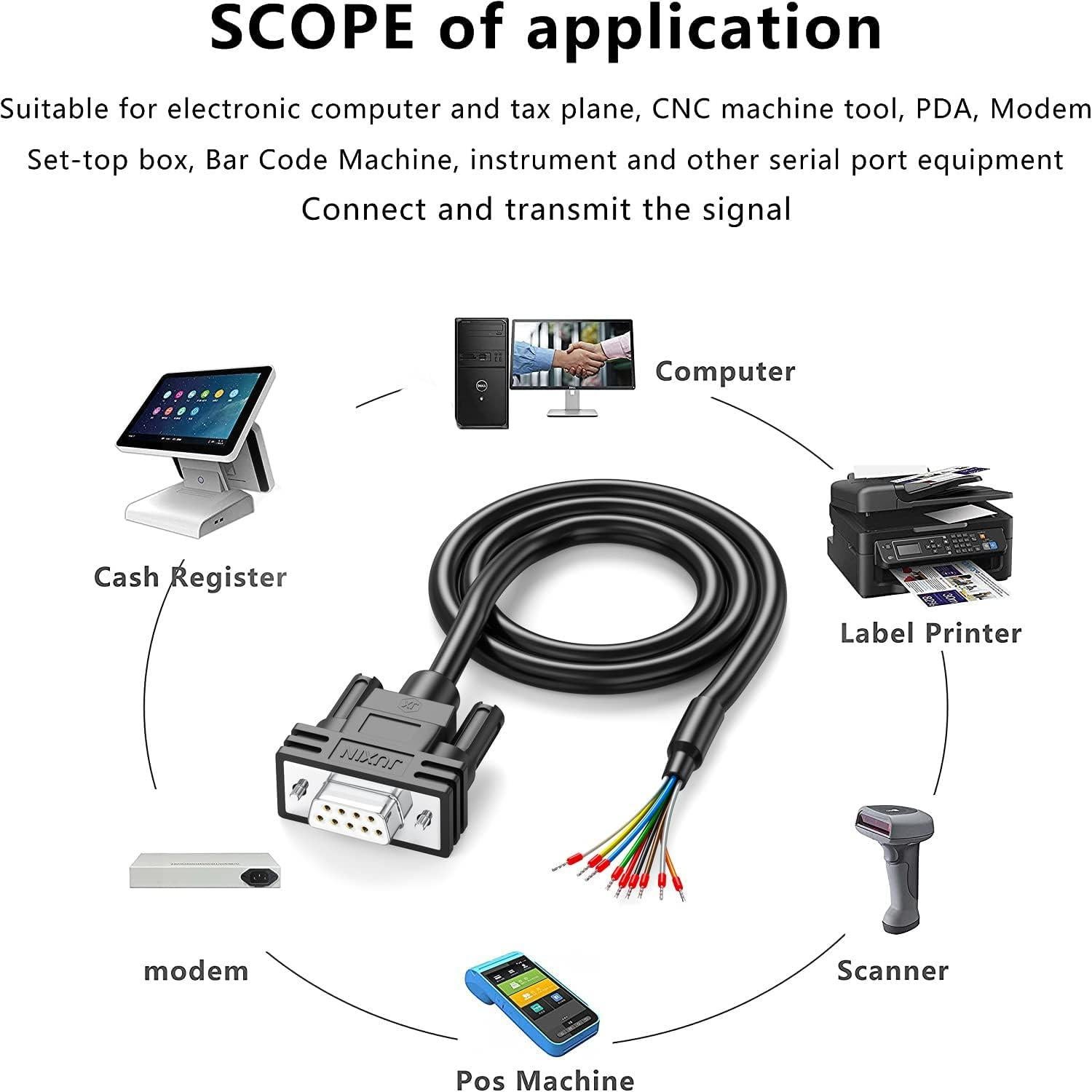 SCOPE of application

Suitable for electronic computer and tax plane, CNC machine tool, PDA, Modem
Set-top box, Bar Code Machine, instrument and other serial port equipment
Connect and transmit the signal

Computer

Cash Register

Label Printer

JUXIN

modem

Scanner

Pos Machine