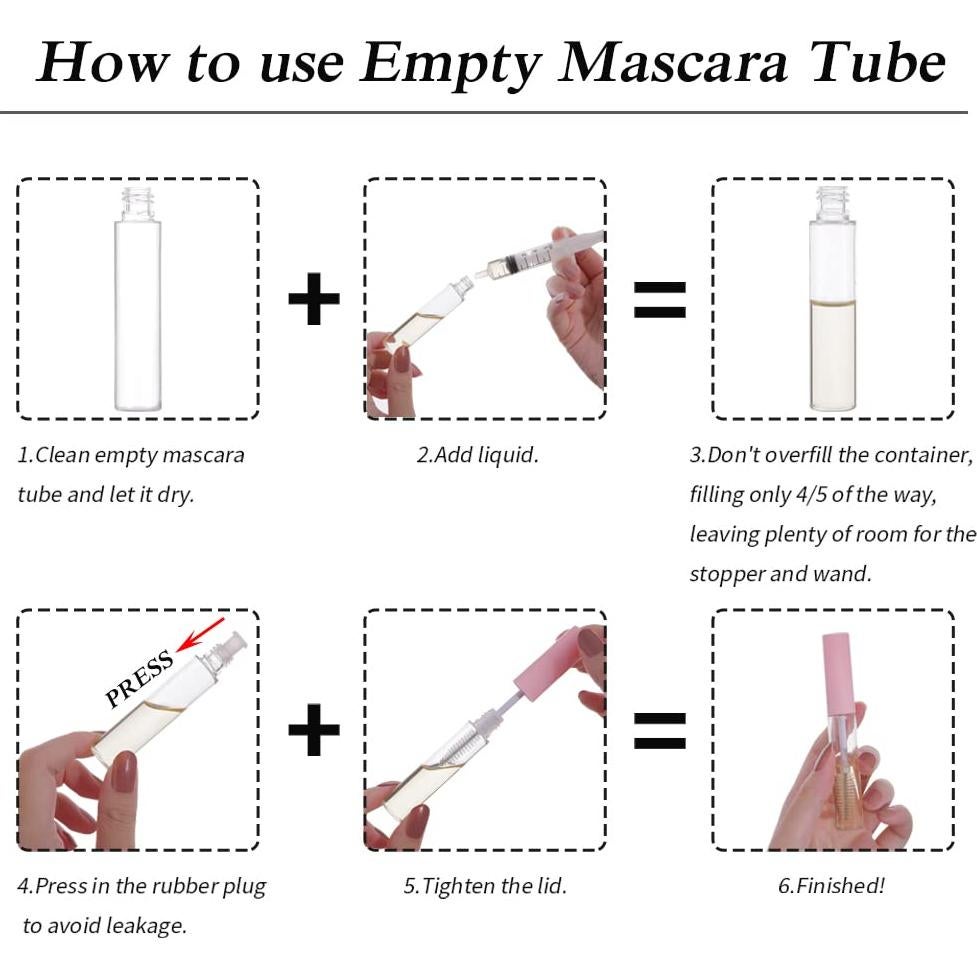 How to use Empty Mascara Tube

+ =

1.Clean empty mascara tube and let it dry.

2.Add liquid.

3.Don't overfill the container, filling only 4/5 of the way, leaving plenty of room for the stopper and wand.

PRESS

+ =

4.Press in the rubber plug to avoid leakage.

5.Tighten the lid.

6.Finished!