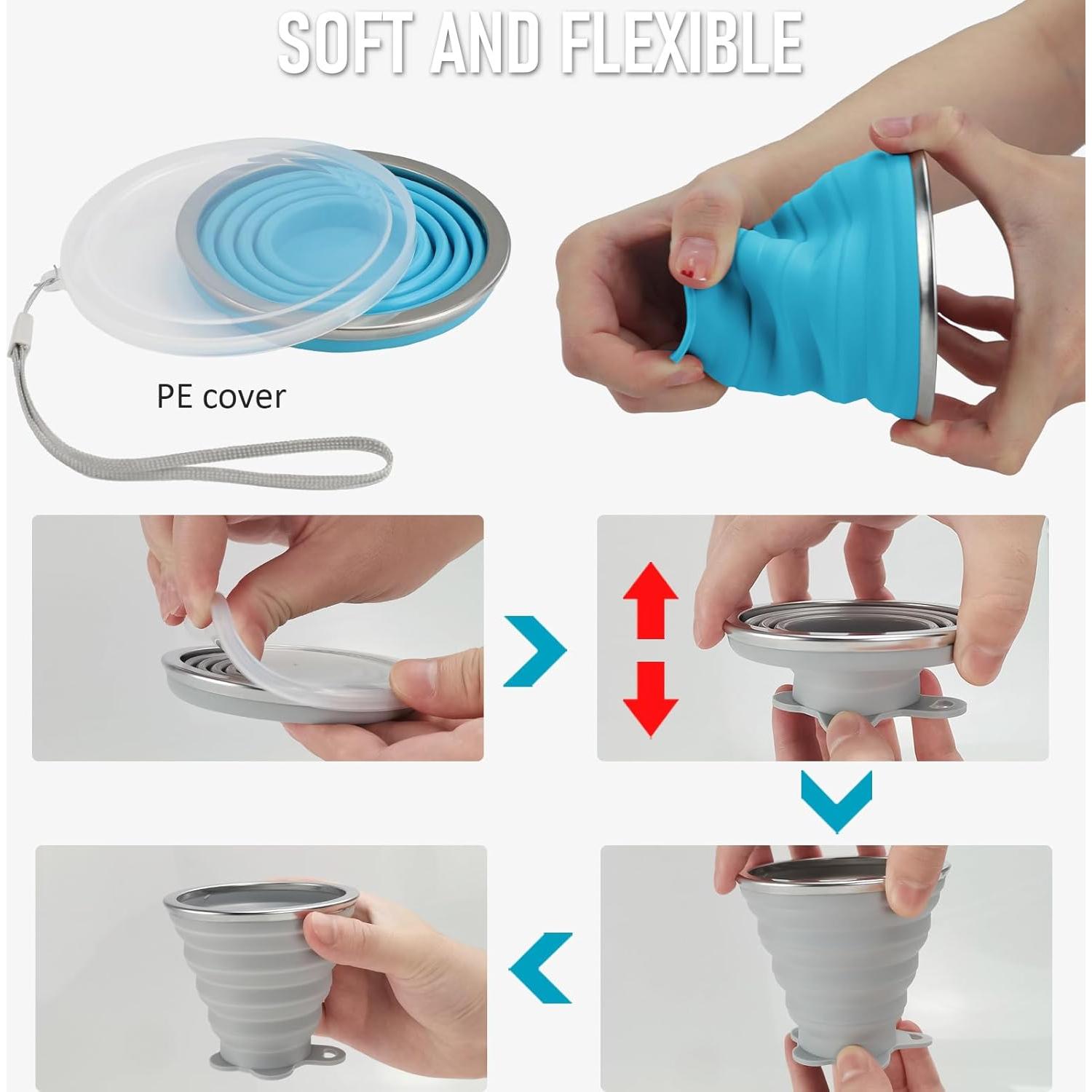 SOFT AND FLEXIBLE

PE cover