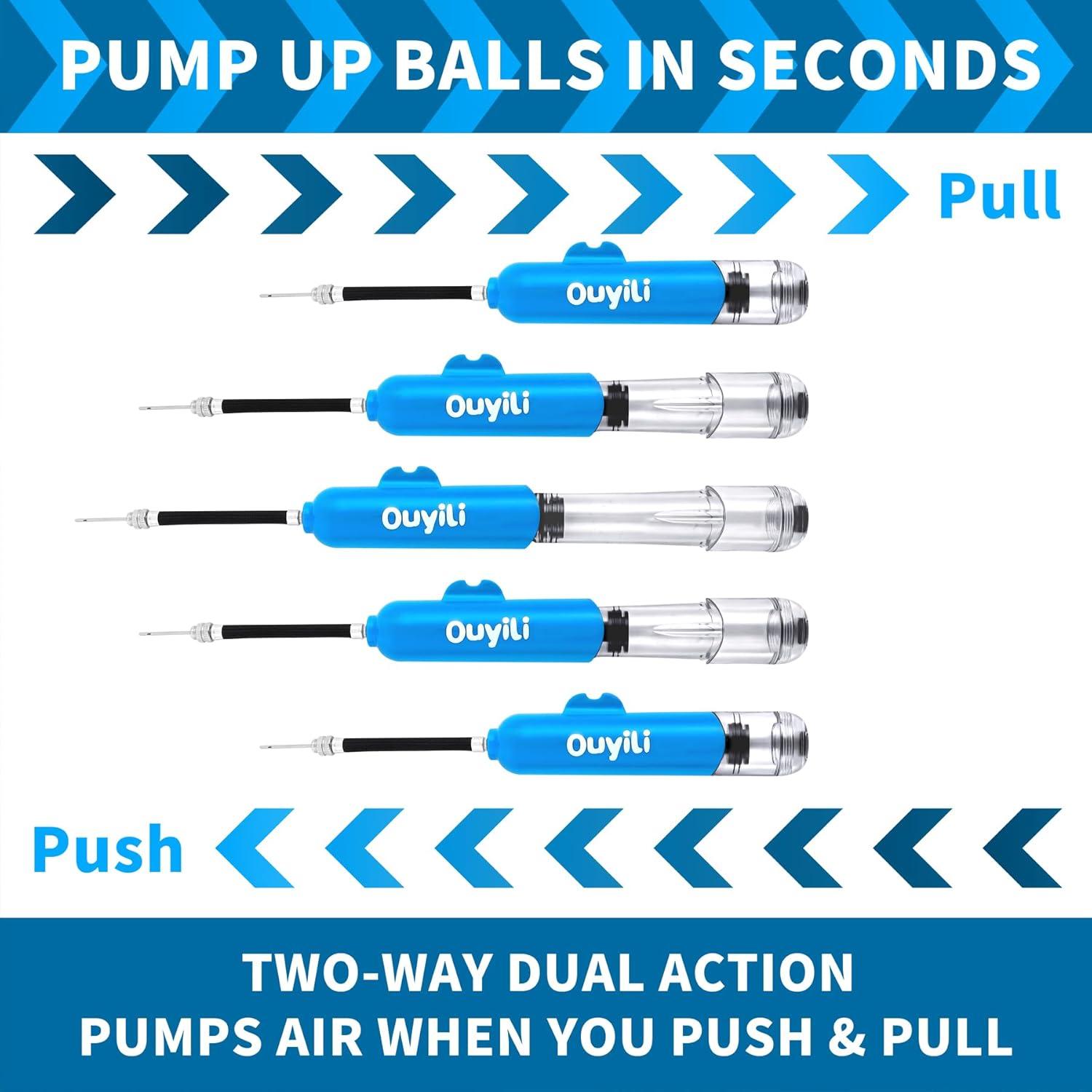 PUMP UP BALLS IN SECONDS

Pull

Ouyili

Ouyili

Ouyili

Ouyili

Ouyili

Push

TWO-WAY DUAL ACTION
PUMPS AIR WHEN YOU PUSH & PULL