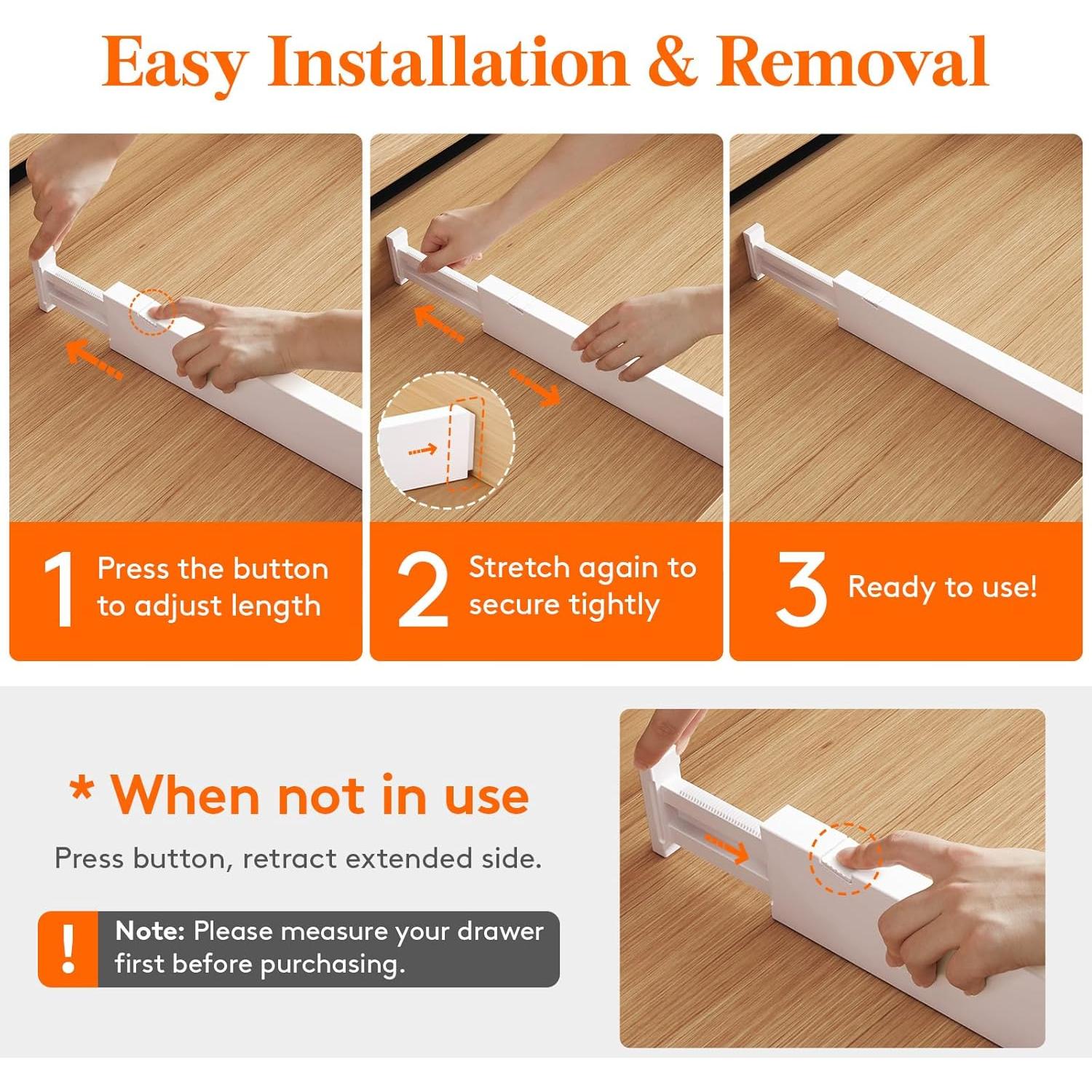 Easy Installation & Removal

1 Press the button to adjust length

2 Stretch again to secure tightly

3 Ready to use!

* When not in use

Press button, retract extended side.

! Note: Please measure your drawer first before purchasing.