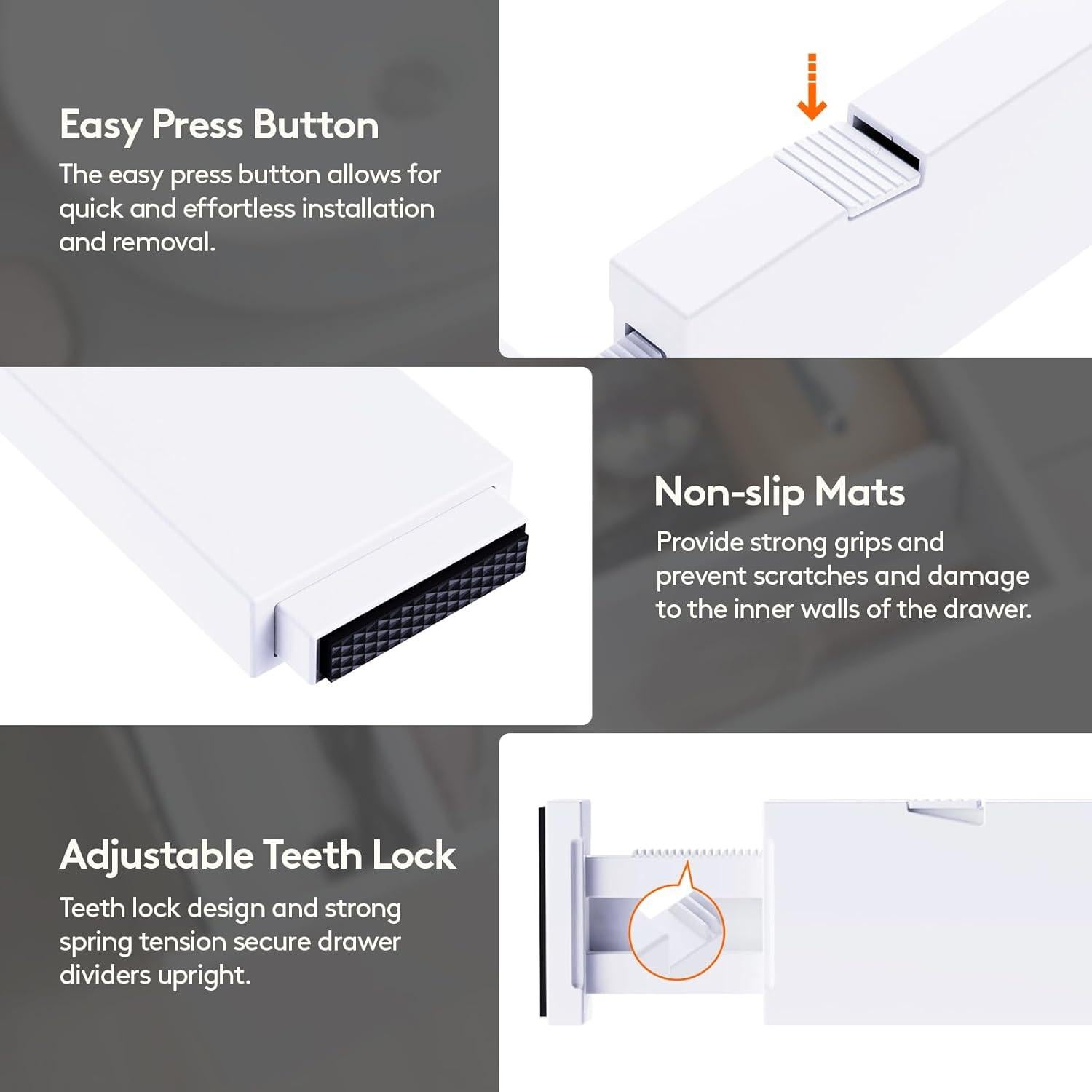 Easy Press Button

The easy press button allows for quick and effortless installation and removal.

Non-slip Mats

Provide strong grips and prevent scratches and damage to the inner walls of the drawer.

Adjustable Teeth Lock

Teeth lock design and strong spring tension secure drawer dividers upright.