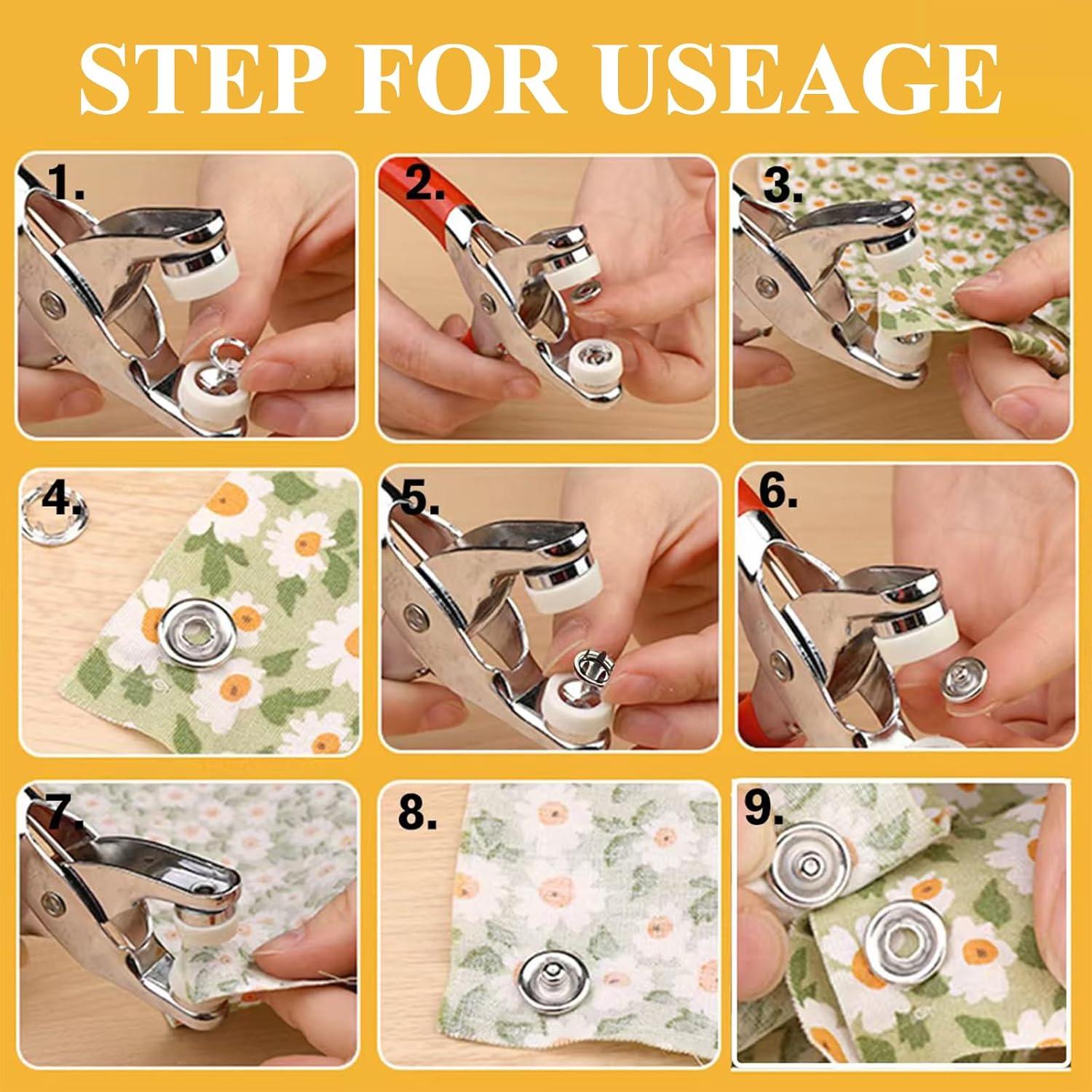 STEP FOR USEAGE

1.

2.

3.

4.

5.

6.

7.

8.

9.