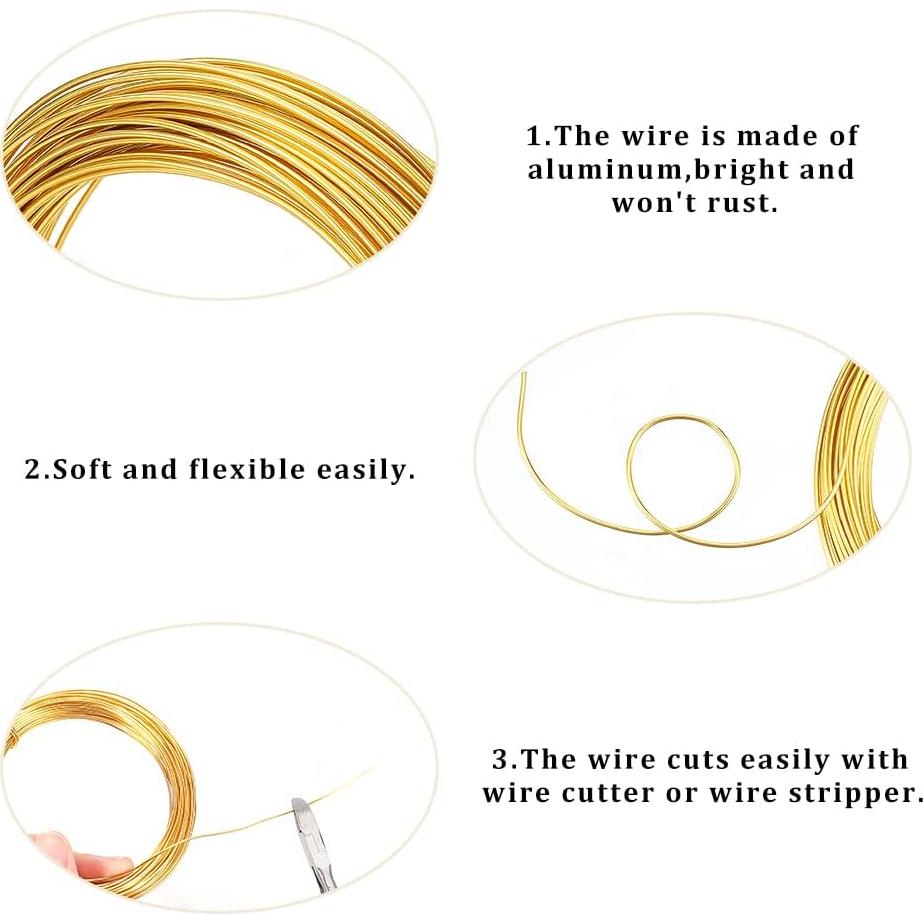 1.The wire is made of aluminum,bright and won't rust.

2.Soft and flexible easily.

3.The wire cuts easily with wire cutter or wire stripper.