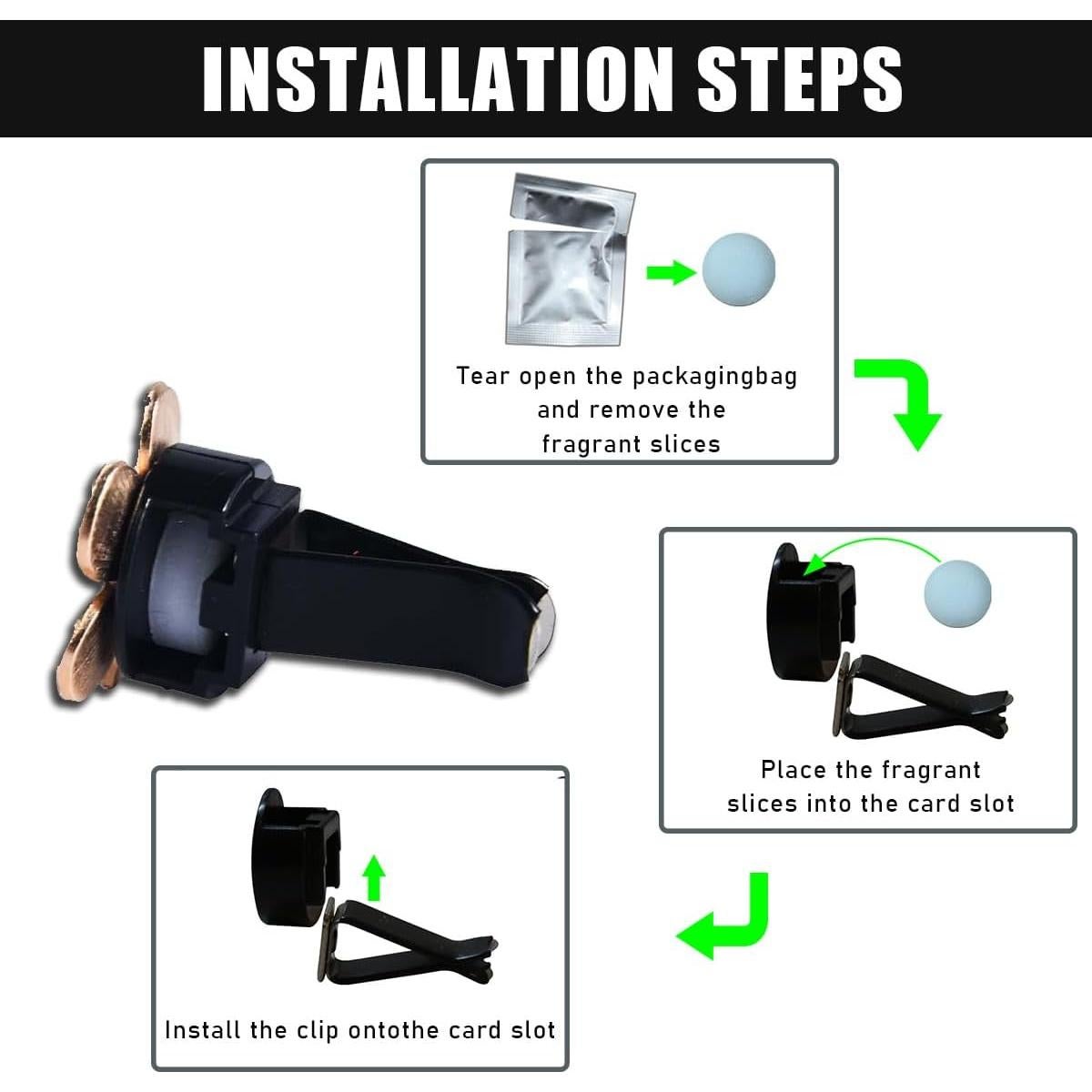 INSTALLATION STEPS

Tear open the packagingbag and remove the fragrant slices

Place the fragrant slices into the card slot

Install the clip ontothe card slot