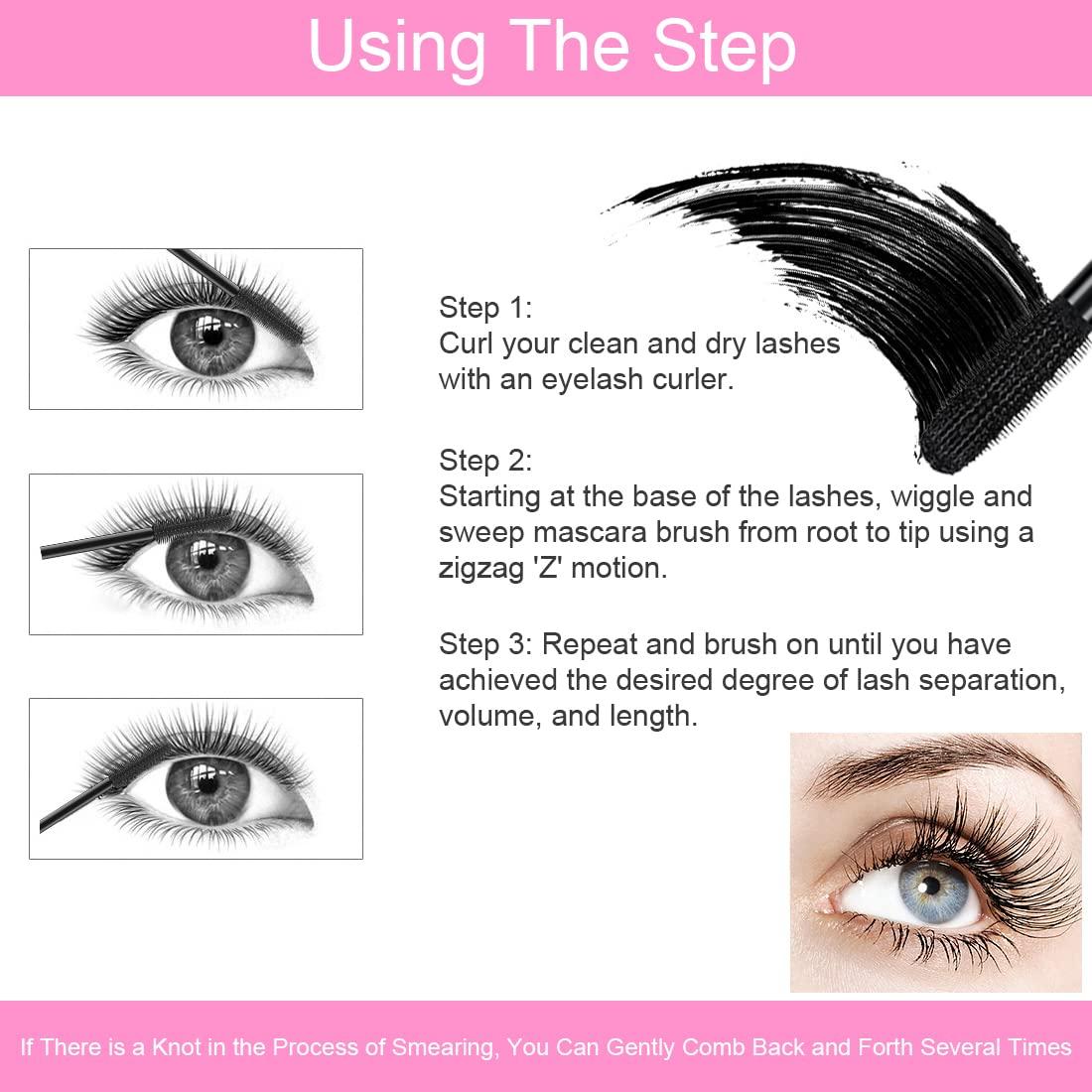 Using The Step

Step 1:
Curl your clean and dry lashes with an eyelash curler.

Step 2:
Starting at the base of the lashes, wiggle and sweep mascara brush from root to tip using a zigzag 'Z' motion.

Step 3: Repeat and brush on until you have achieved the desired degree of lash separation, volume, and length.

If There is a Knot in the Process of Smearing, You Can Gently Comb Back and Forth Several Times