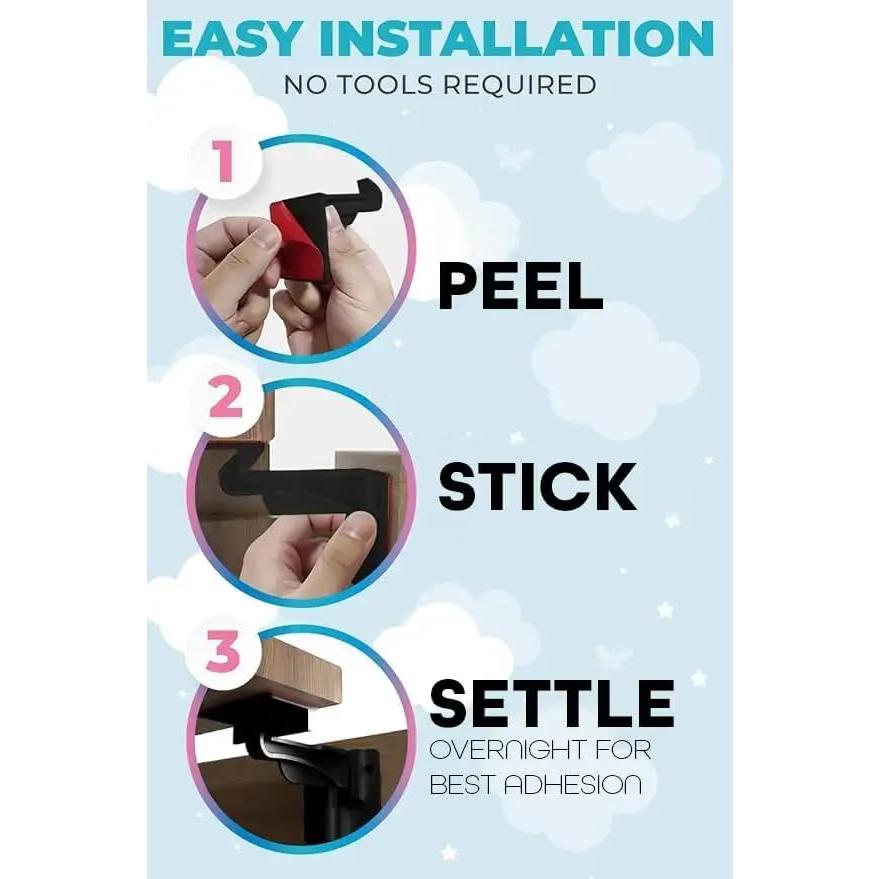 EASY INSTALLATION
NO TOOLS REQUIRED

1
PEEL

2
STICK

3
SETTLE
OVERNIGHT FOR BEST ADHESION