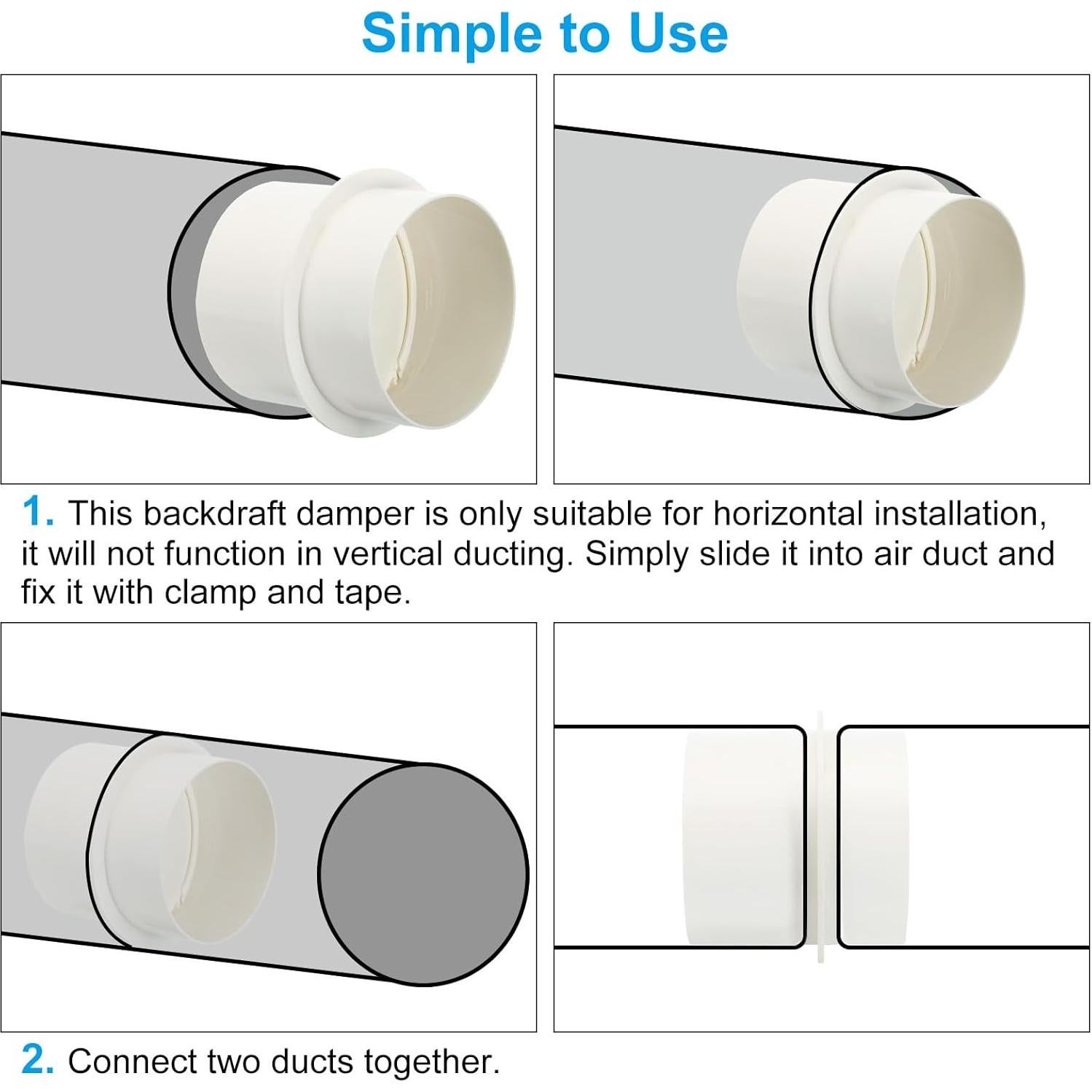 Simple to Use

1. This backdraft damper is only suitable for horizontal installation, it will not function in vertical ducting. Simply slide it into air duct and fix it with clamp and tape.

2. Connect two ducts together.