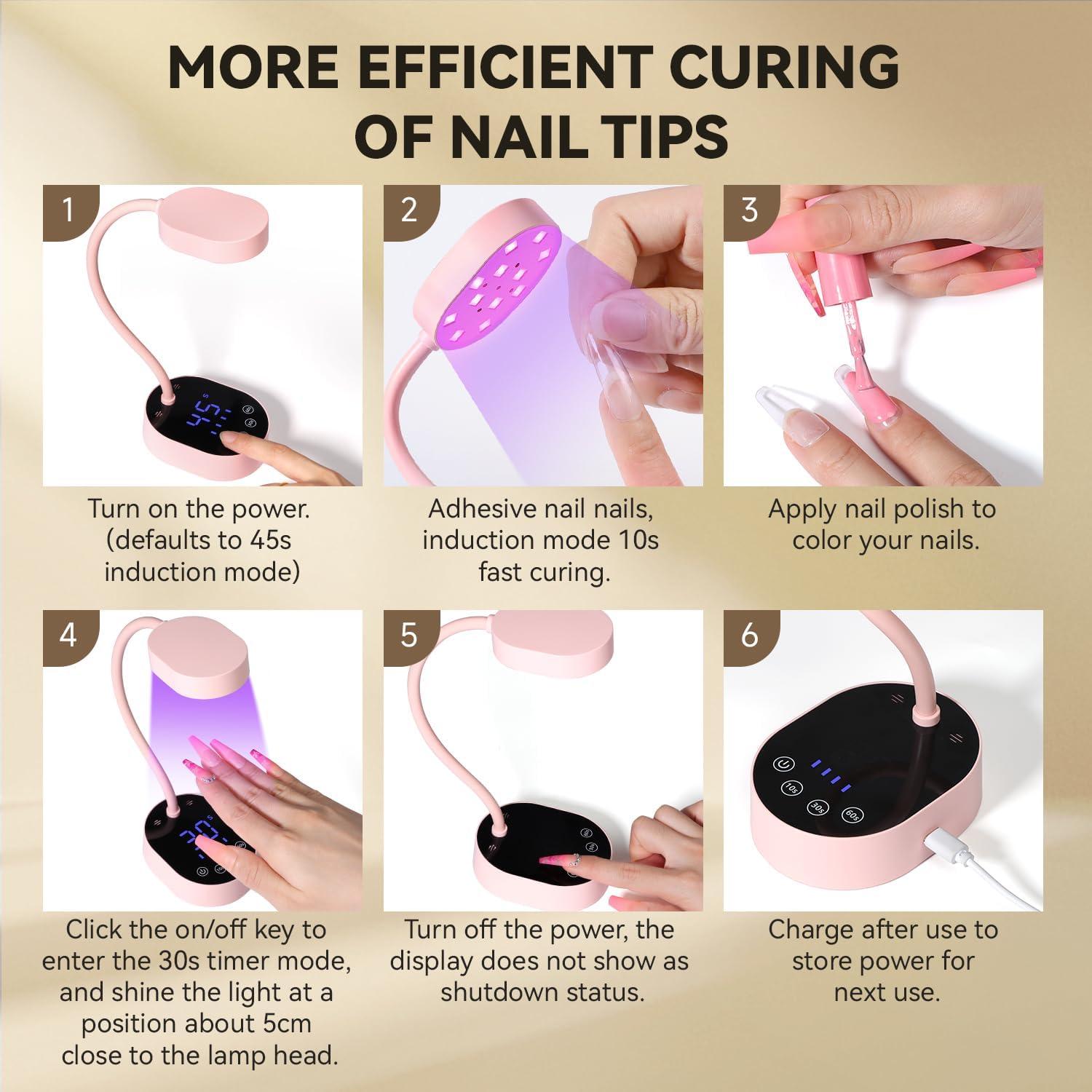 MORE EFFICIENT CURING OF NAIL TIPS

1

45

Turn on the power. (defaults to 45s induction mode)

2

Adhesive nail nails, induction mode 10s fast curing.

3

Apply nail polish to color your nails.

4

Click the on/off key to enter the 30s timer mode, and shine the light at a position about 5cm close to the lamp head.

5

Turn off the power, the display does not show as shutdown status.

6

10s

30s

60s

Charge after use to store power for next use.