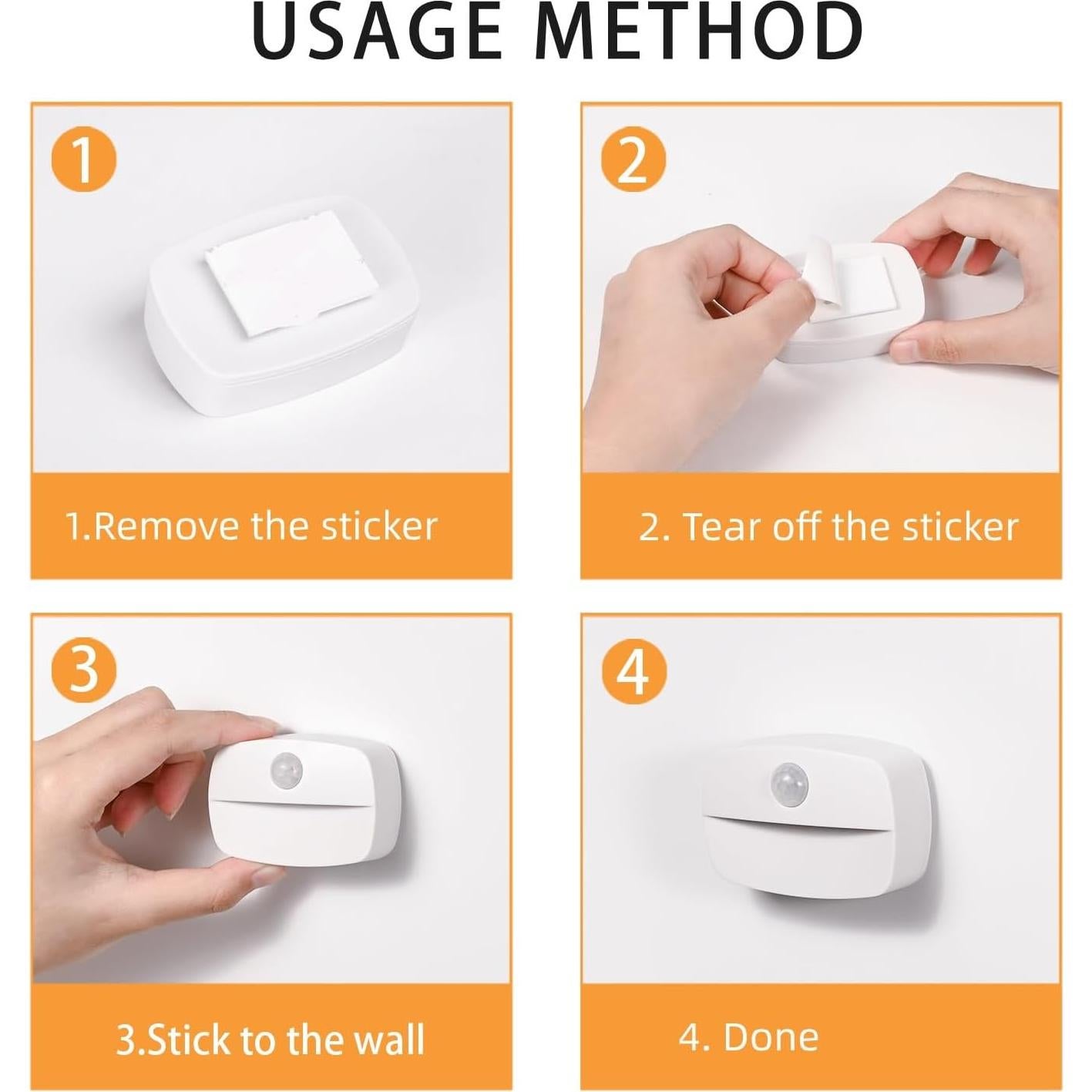 USAGE METHOD

1

1.Remove the sticker

2

2. Tear off the sticker

3

3.Stick to the wall

4

4. Done