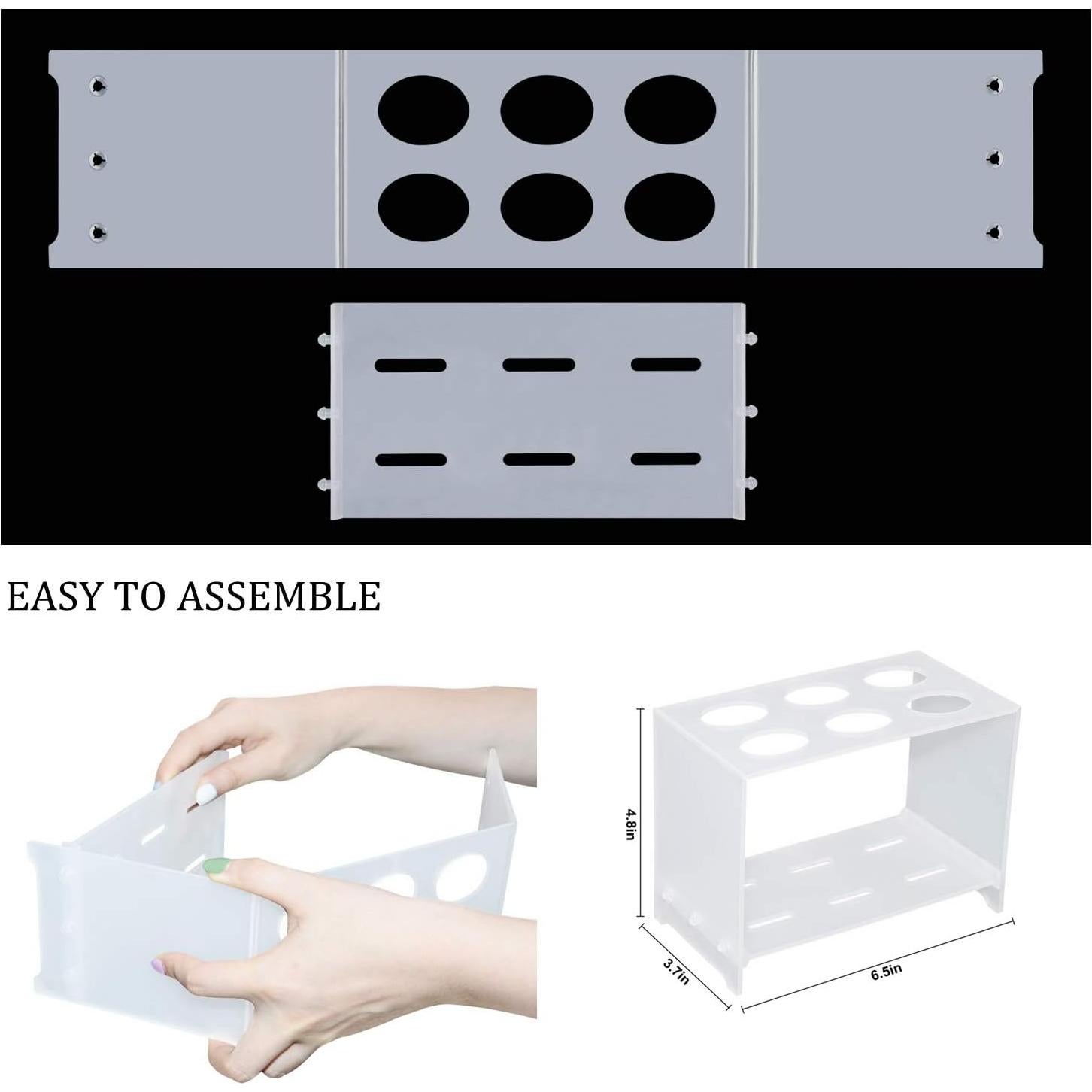 EASY TO ASSEMBLE

4.8in

3.7in

6.5in