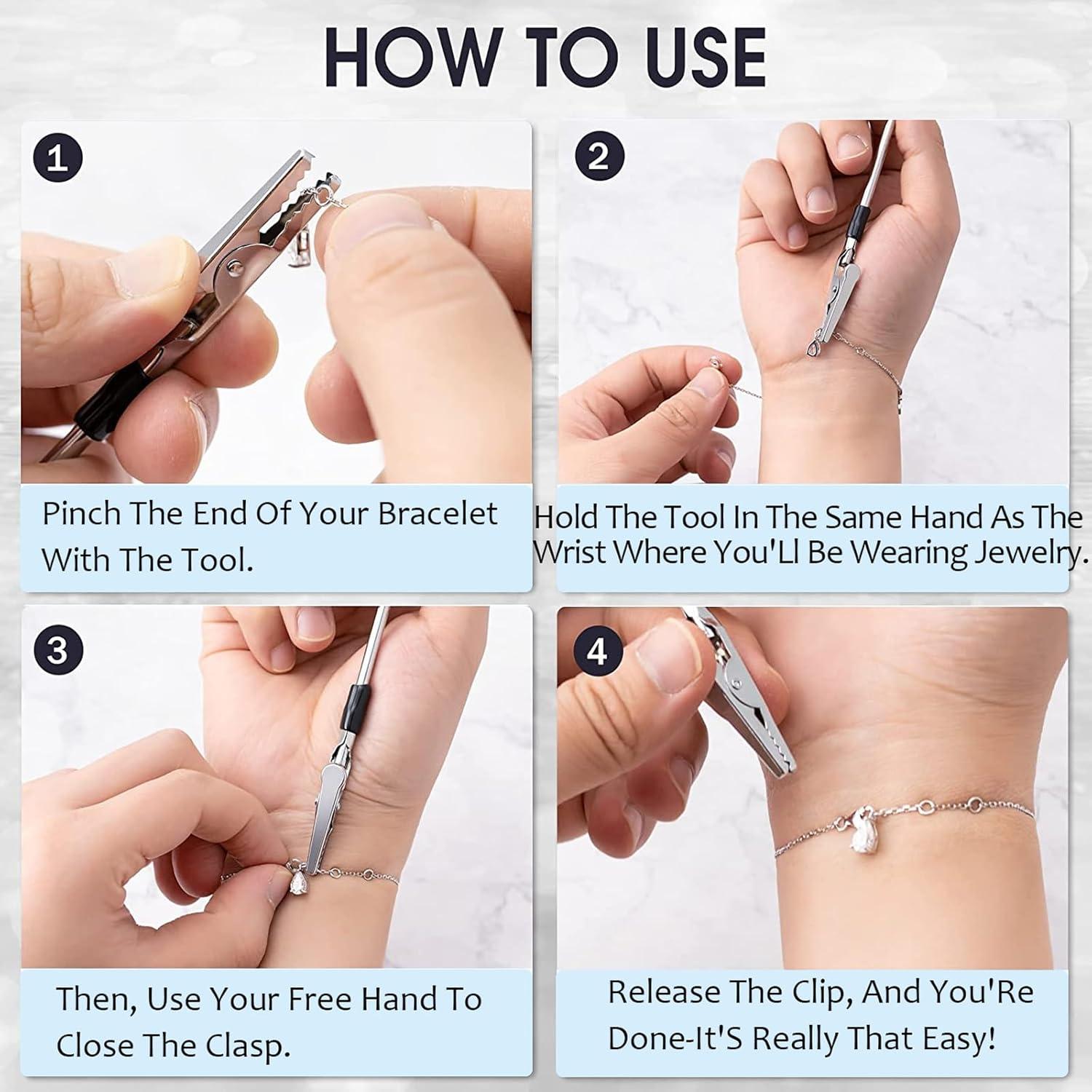 HOW TO USE

1

Pinch The End Of Your Bracelet With The Tool.

2

Hold The Tool In The Same Hand As The Wrist Where You'Ll Be Wearing Jewelry.

3

Then, Use Your Free Hand To Close The Clasp.

4

Release The Clip, And You'Re Done-It'S Really That Easy!