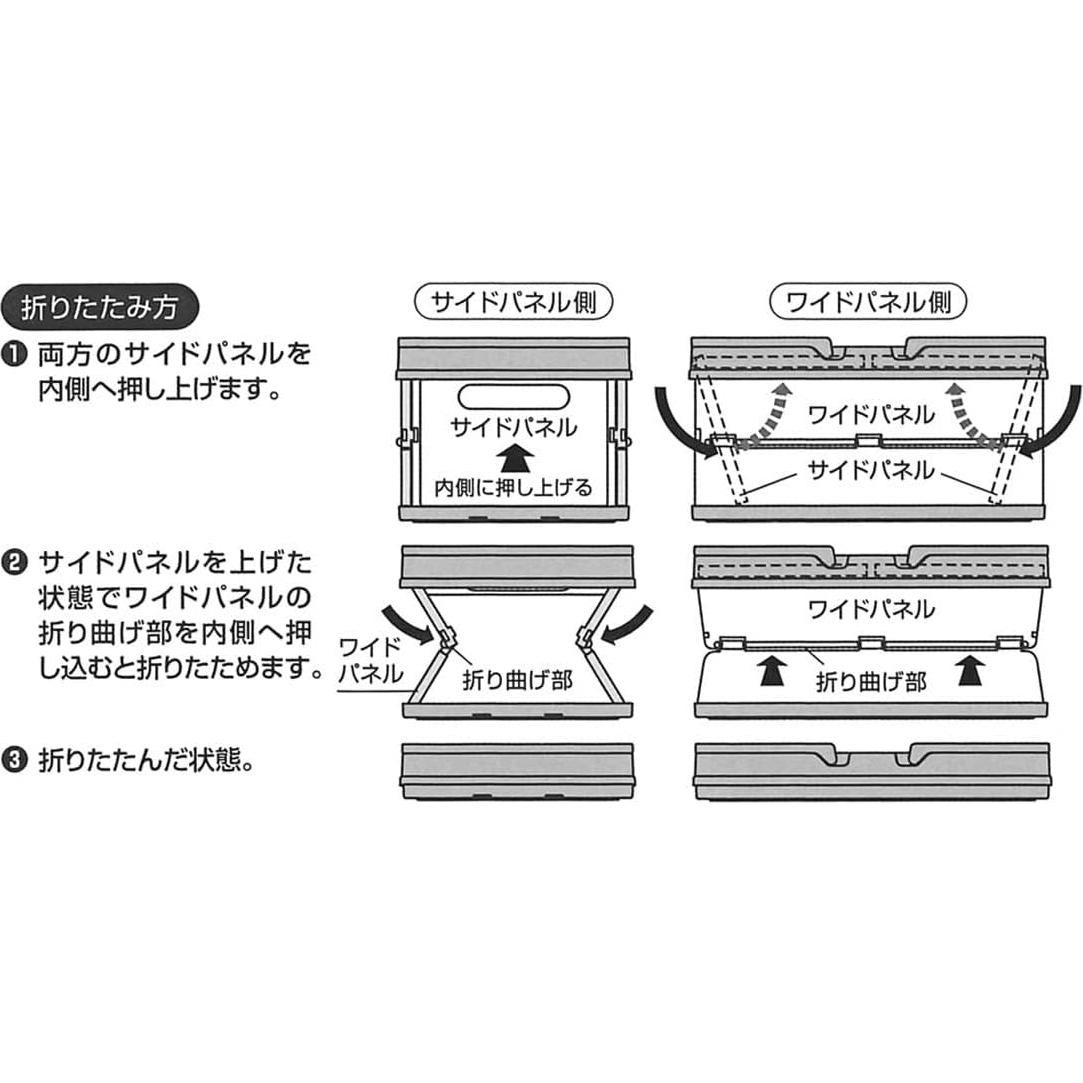 折りたたみ方

❶ 両方のサイドパネルを内側へ押し上げます。

❷ サイドパネルを上げた状態でワイドパネルの折り曲げ部を内側へ押し込むと折りたためます。

❸ 折りたたんだ状態。

サイドパネル側

サイドパネル
内側に押し上げる

ワイドパネル
折り曲げ部

ワイドパネル側

ワイドパネル
サイドパネル

ワイドパネル
折り曲げ部