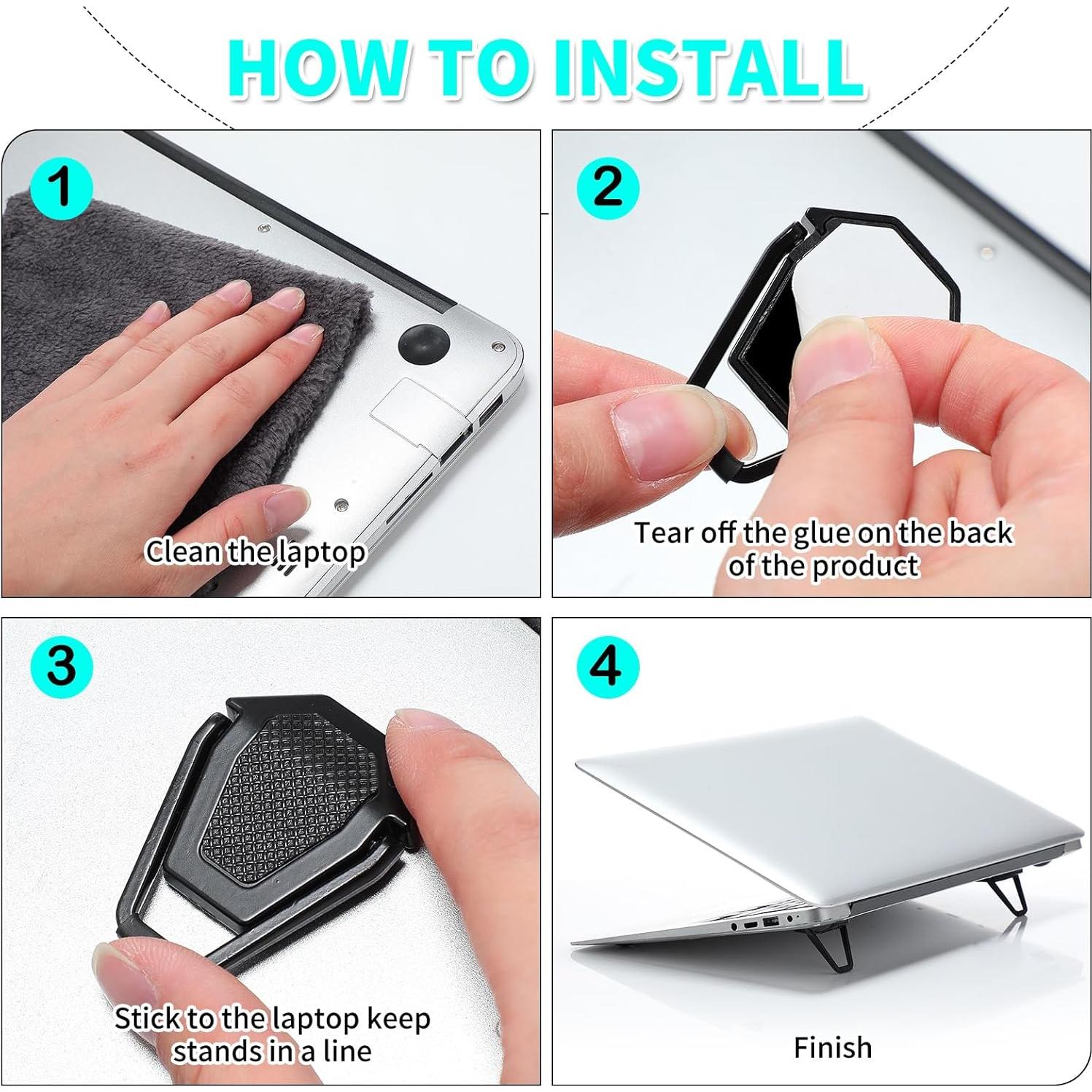 HOW TO INSTALL

1

Clean the laptop

2

Tear off the glue on the back of the product

3

Stick to the laptop keep stands in a line

4

Finish