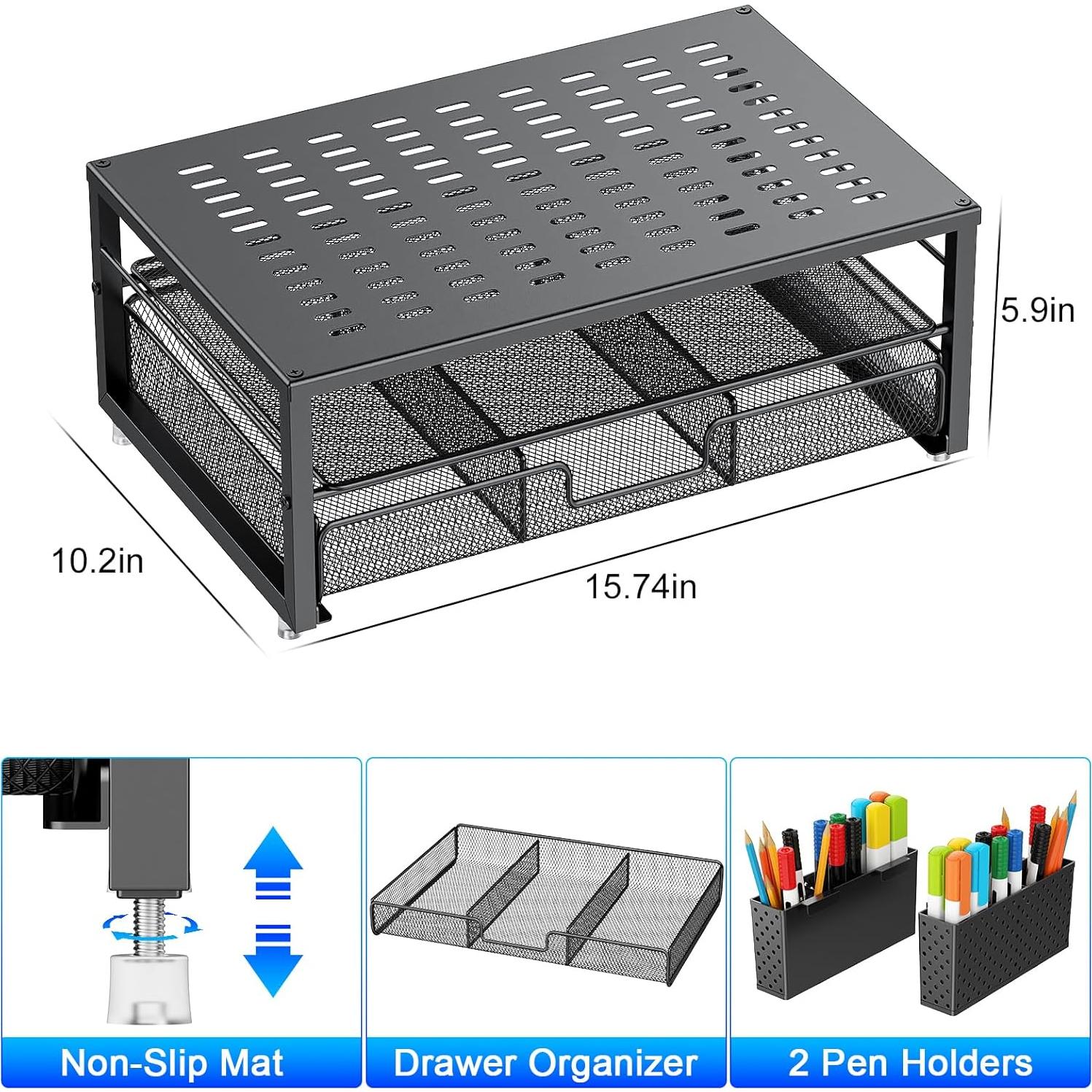 5.9in

10.2in

15.74in

Non-Slip Mat

Drawer Organizer

2 Pen Holders