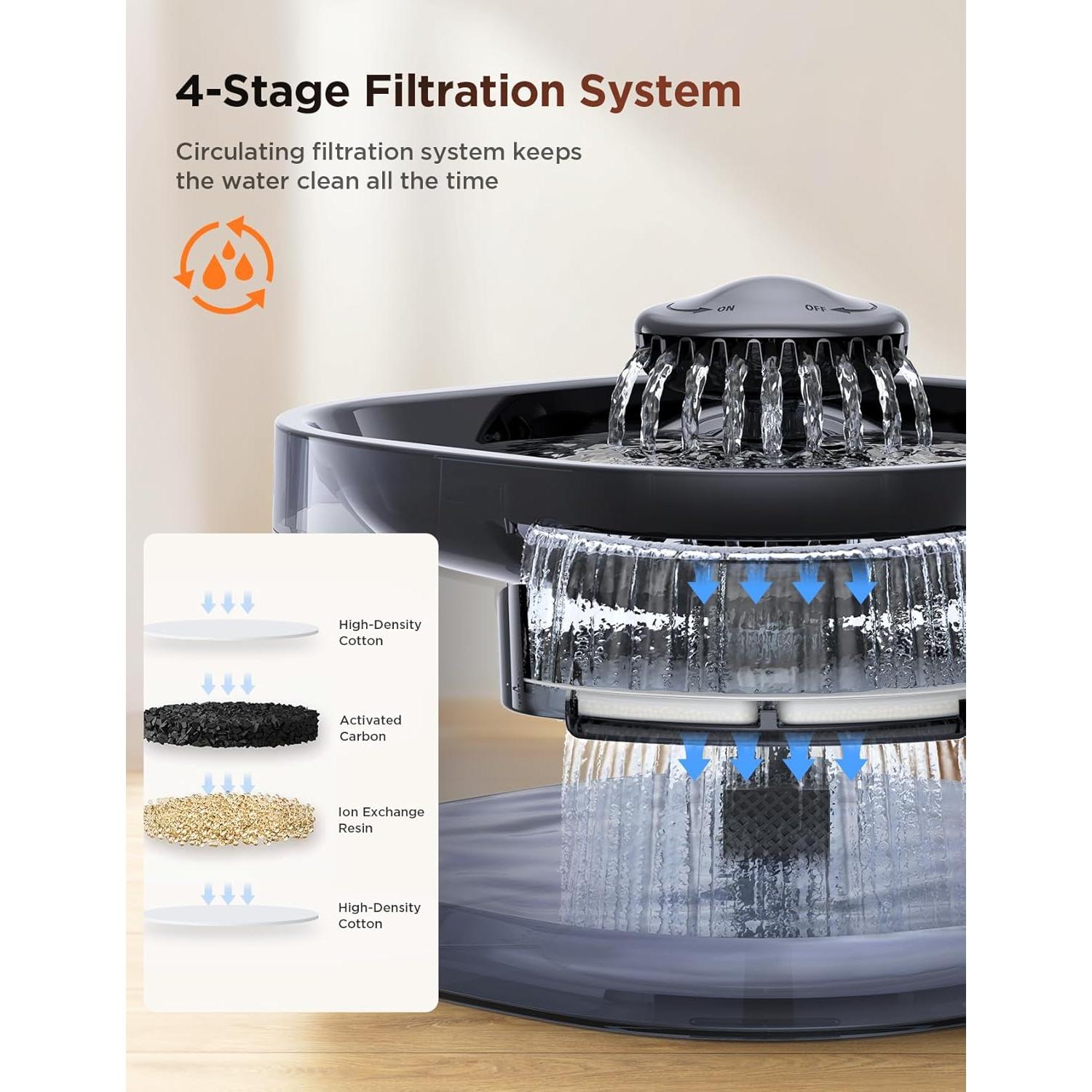 4-Stage Filtration System

Circulating filtration system keeps the water clean all the time

ON OFF

High-Density Cotton

Activated Carbon

Ion Exchange Resin

High-Density Cotton