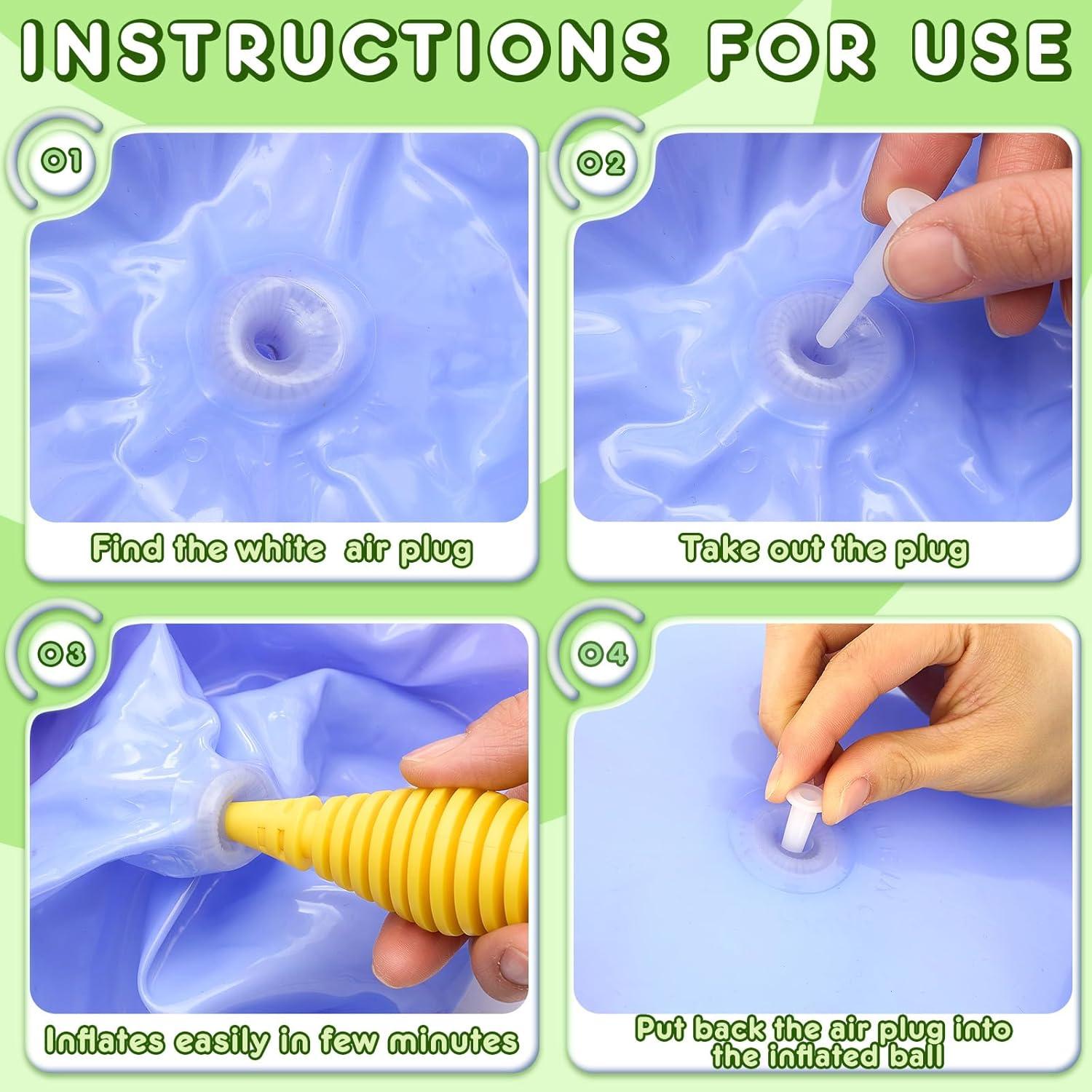 INSTRUCTIONS FOR USE

01

Find the white  air plug

02

Take out the plug

03

Inflates easily in few minutes

04

Put back the air plug into the inflated ball