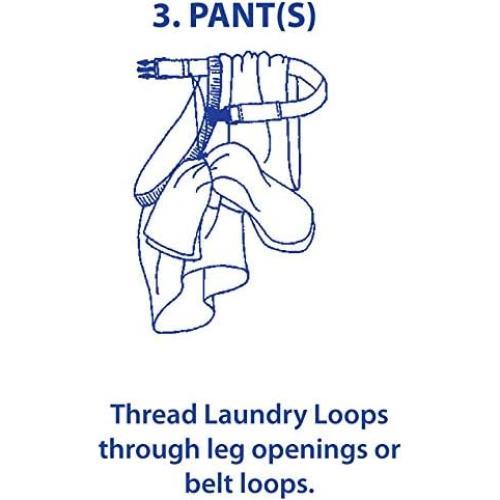 3. PANT(S)

Thread Laundry Loops through leg openings or belt loops.