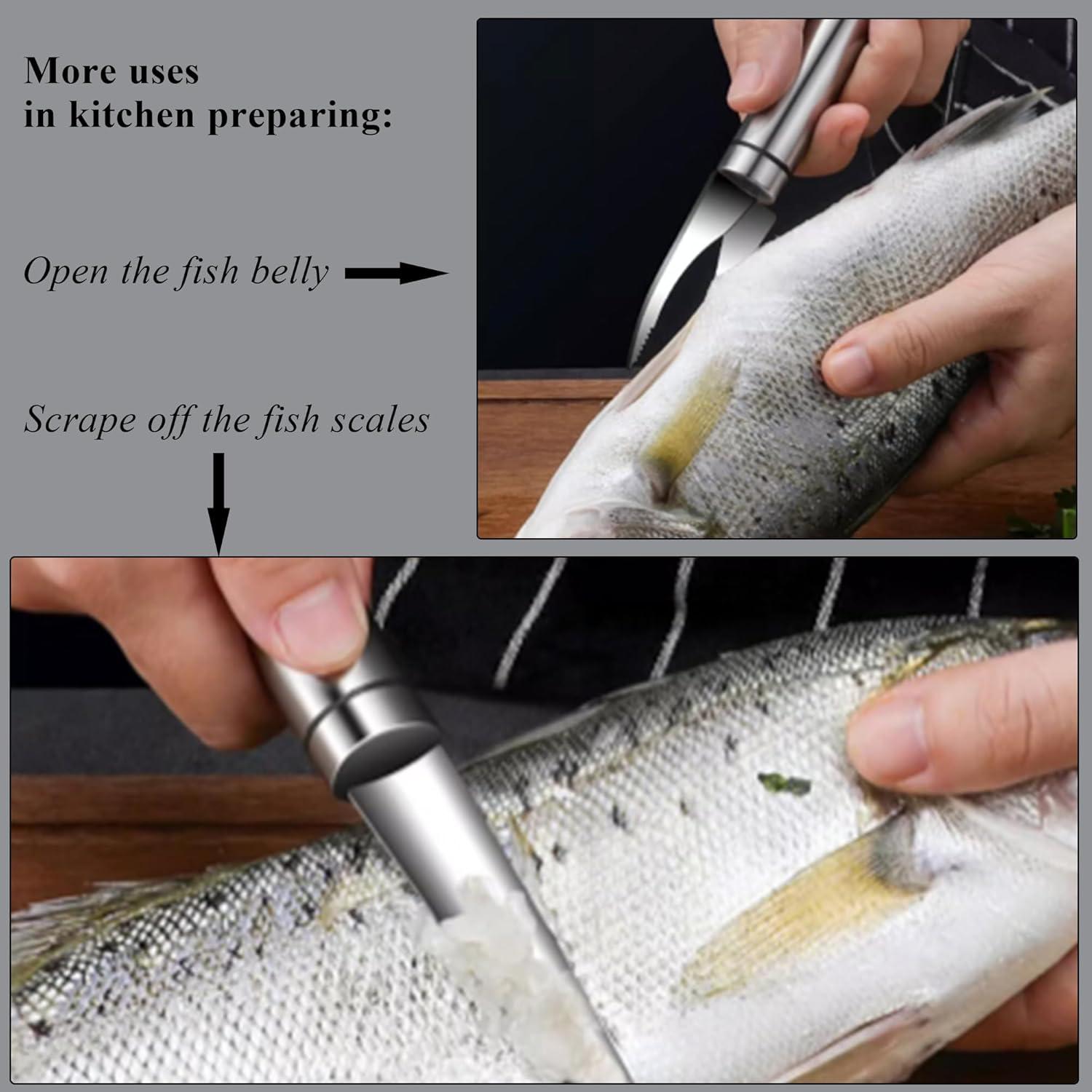 More uses
in kitchen preparing:

Open the fish belly

Scrape off the fish scales