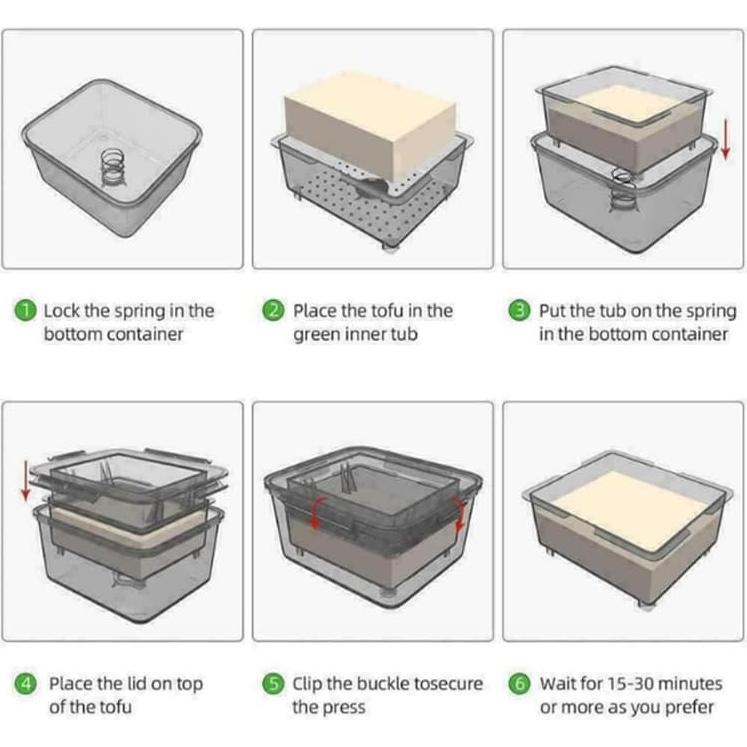 1 Lock the spring in the bottom container

2 Place the tofu in the green inner tub

3 Put the tub on the spring in the bottom container

4 Place the lid on top of the tofu

5 Clip the buckle tosecure the press

6 Wait for 15-30 minutes or more as you prefer