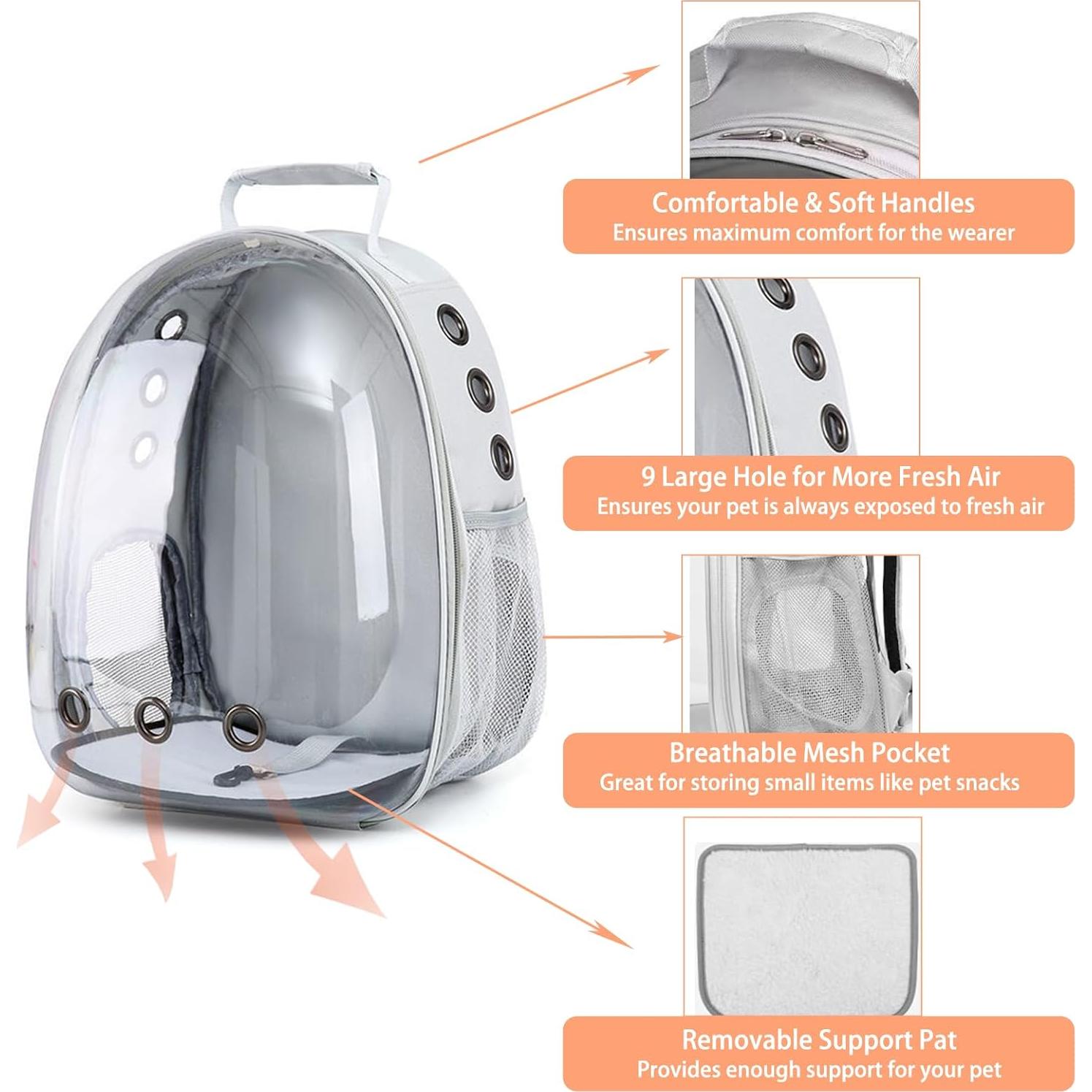 Comfortable & Soft Handles
Ensures maximum comfort for the wearer

9 Large Hole for More Fresh Air
Ensures your pet is always exposed to fresh air

Breathable Mesh Pocket
Great for storing small items like pet snacks

Removable Support Pat
Provides enough support for your pet