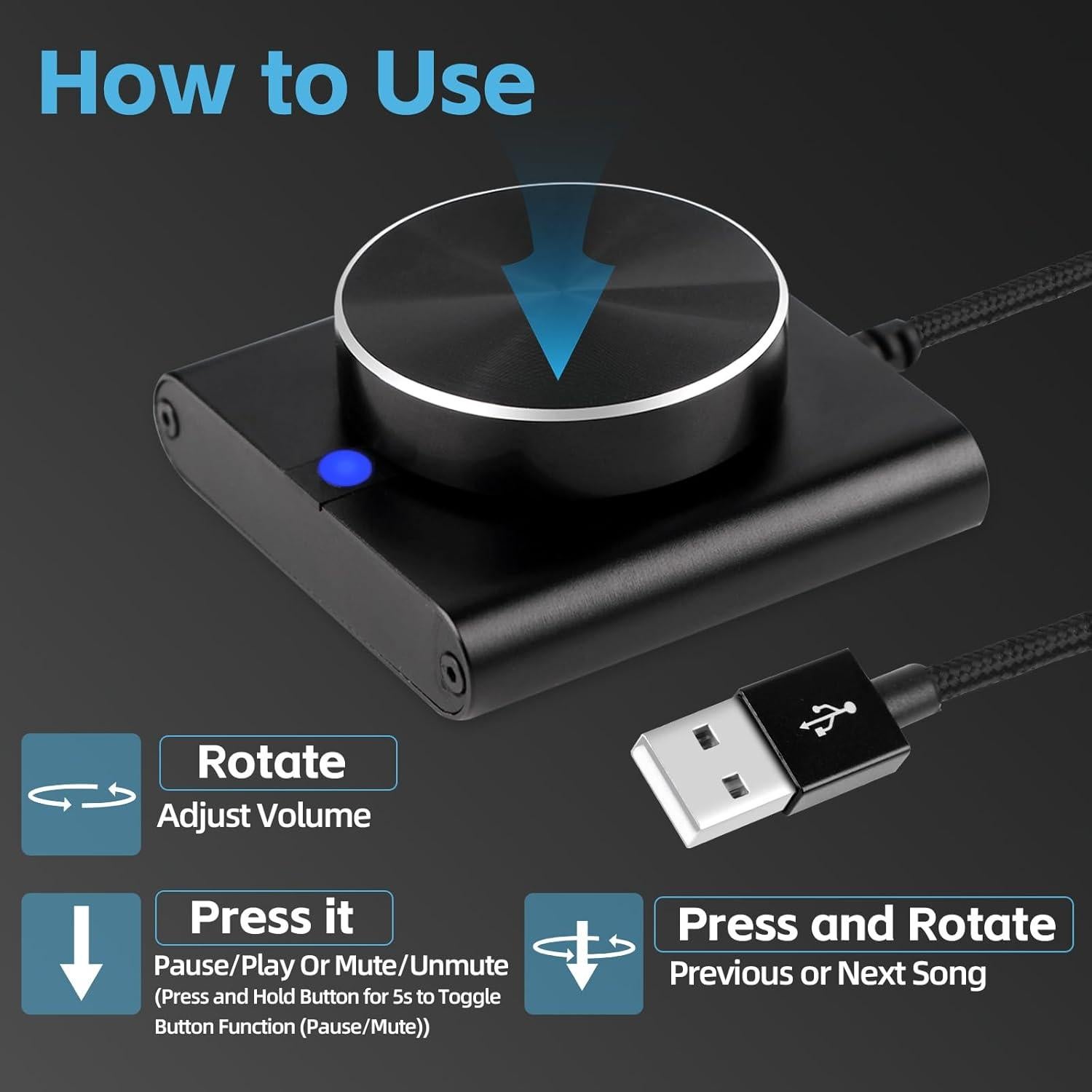 How to Use

Rotate
Adjust Volume

Press it
Pause/Play Or Mute/Unmute
(Press and Hold Button for 5s to Toggle Button Function (Pause/Mute))

Press and Rotate
Previous or Next Song