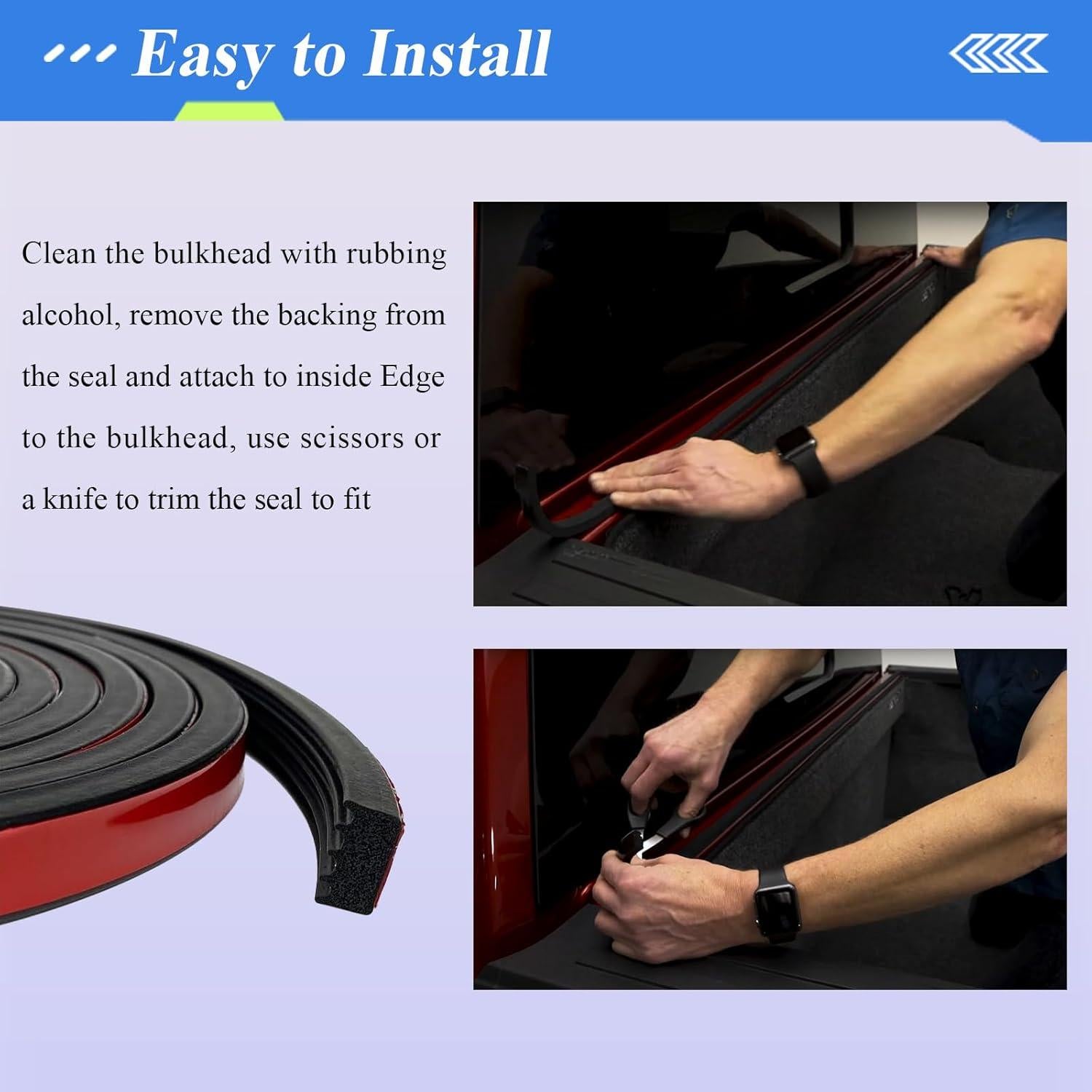 Easy to Install

Clean the bulkhead with rubbing alcohol, remove the backing from the seal and attach to inside Edge to the bulkhead, use scissors or a knife to trim the seal to fit