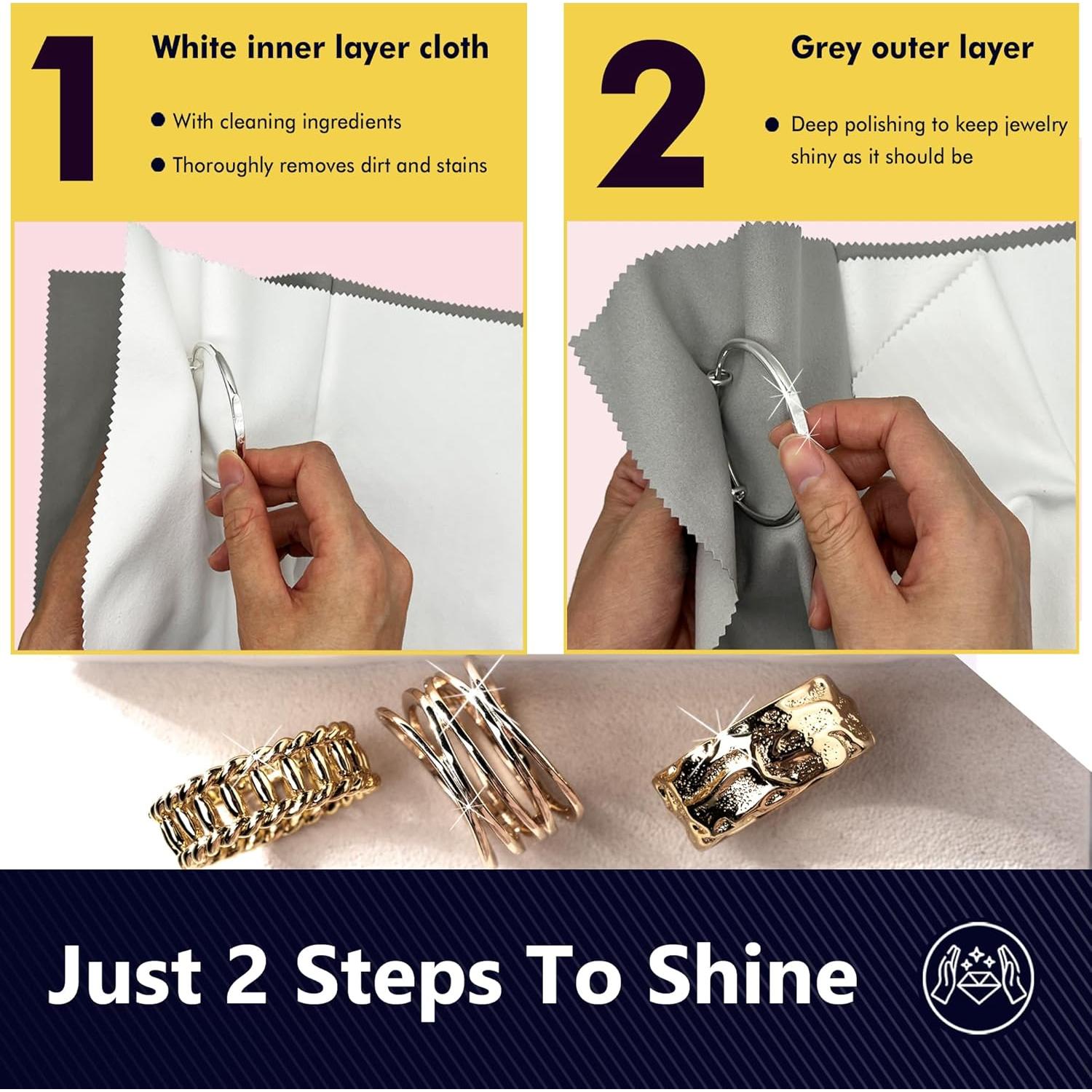 1

White inner layer cloth

● With cleaning ingredients

● Thoroughly removes dirt and stains

2

Grey outer layer

● Deep polishing to keep jewelry shiny as it should be

Just 2 Steps To Shine