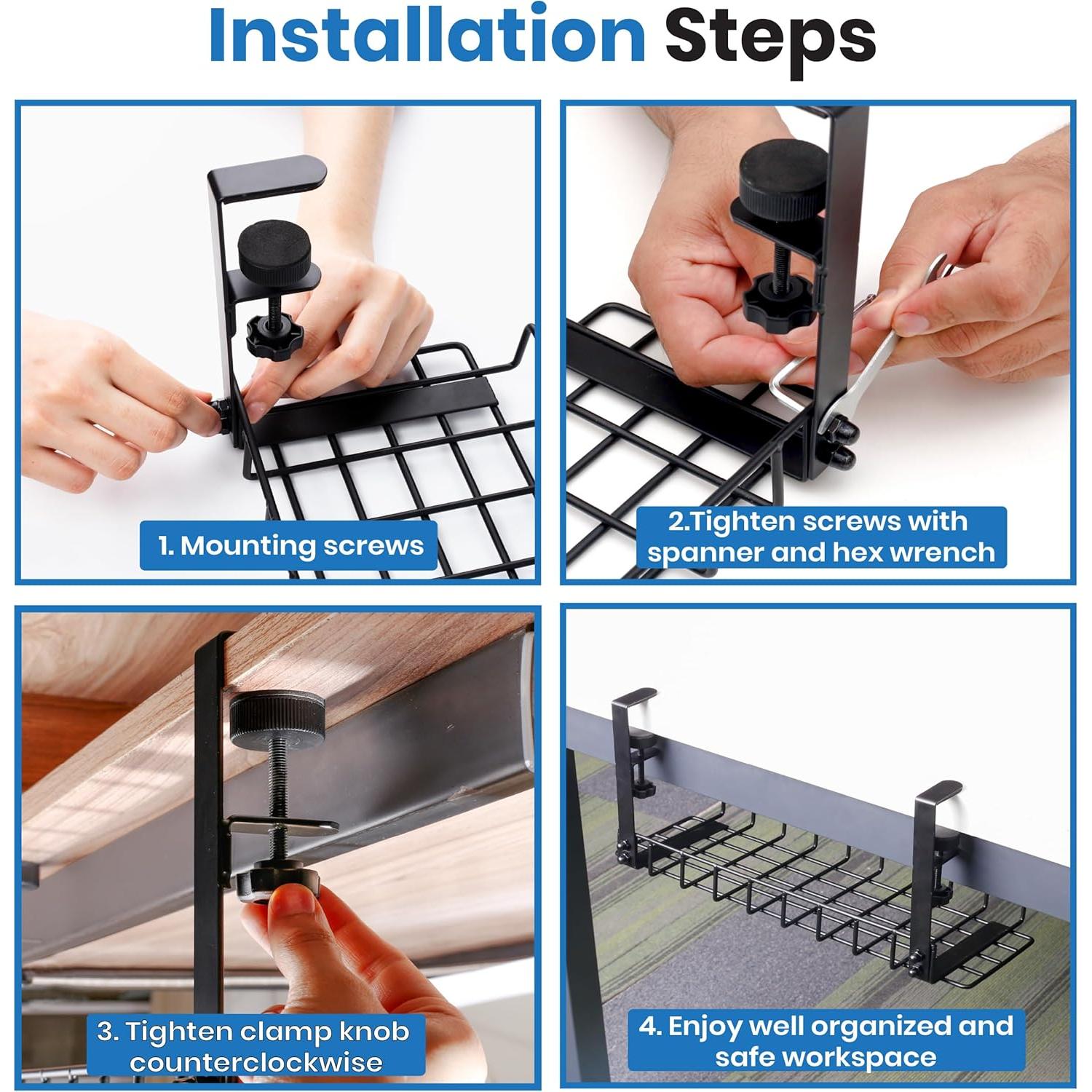 Installation Steps

1. Mounting screws

2.Tighten screws with spanner and hex wrench

3. Tighten clamp knob counterclockwise

4. Enjoy well organized and safe workspace