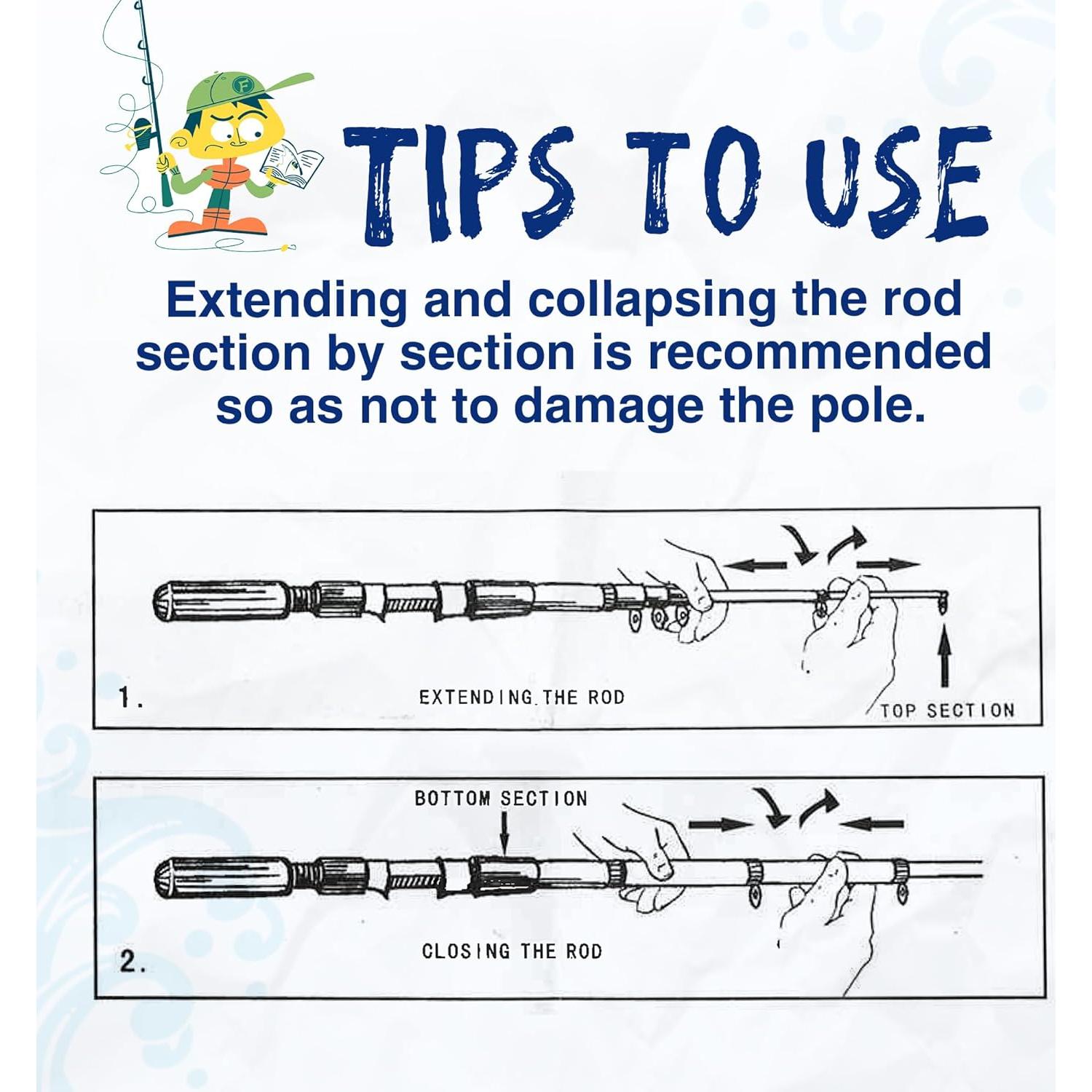 TIPS TO USE

Extending and collapsing the rod section by section is recommended so as not to damage the pole.

1.

EXTENDING THE ROD

TOP SECTION

BOTTOM SECTION

2.

CLOSING THE ROD