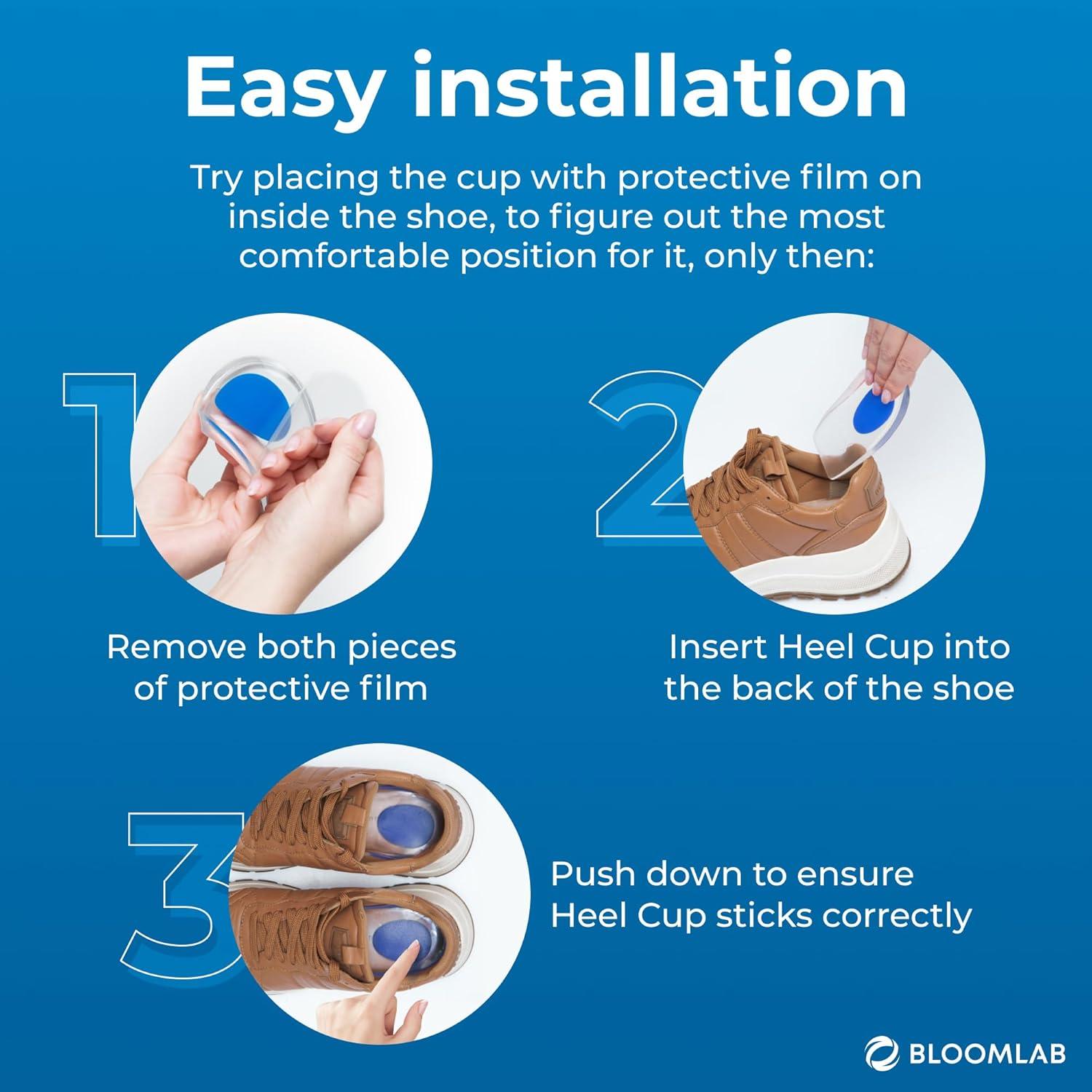 Easy installation

Try placing the cup with protective film on inside the shoe, to figure out the most comfortable position for it, only then:

1

Remove both pieces of protective film

2

Insert Heel Cup into the back of the shoe

3

Push down to ensure Heel Cup sticks correctly

BLOOMLAB