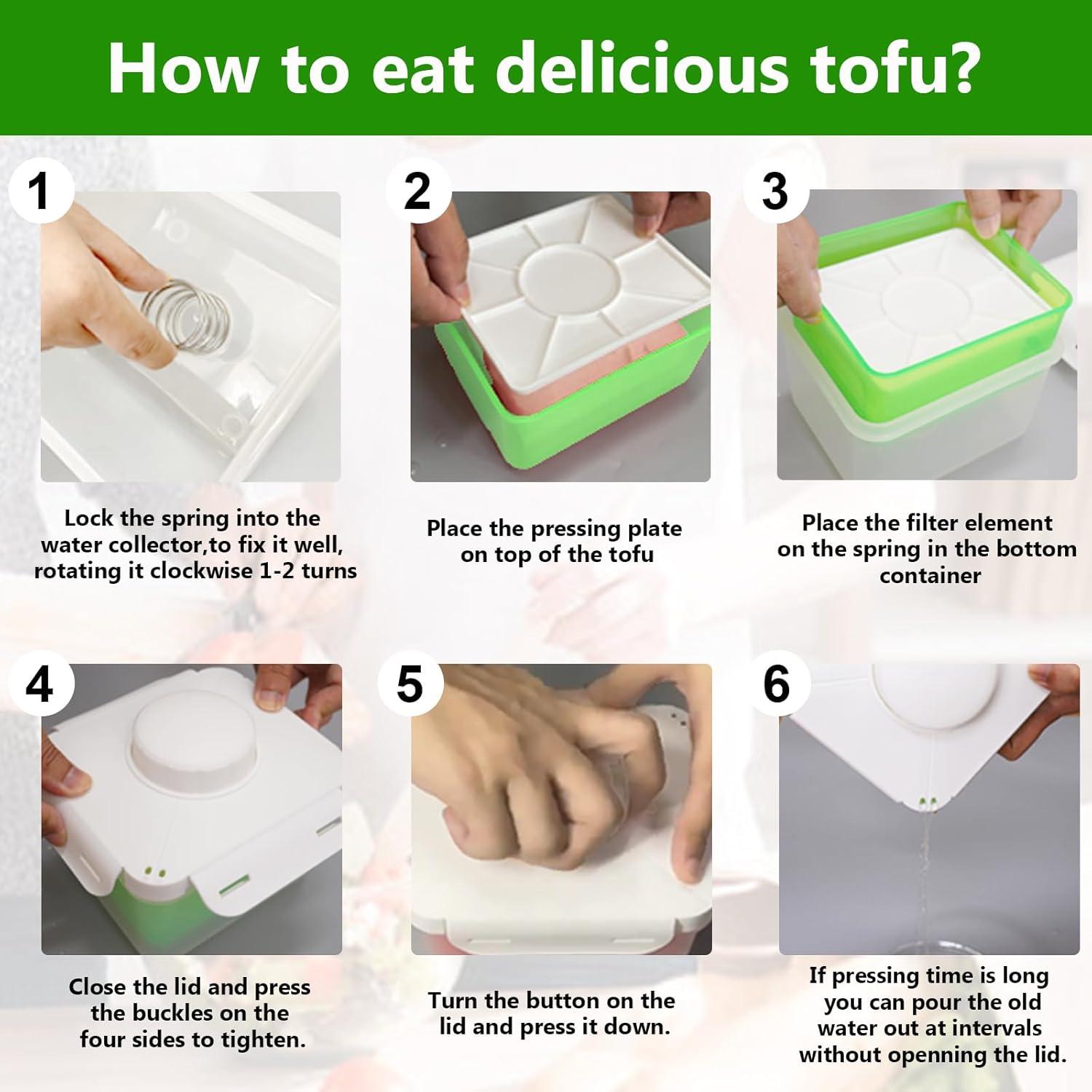 How to eat delicious tofu?

1

Lock the spring into the water collector,to fix it well, rotating it clockwise 1-2 turns

2

Place the pressing plate on top of the tofu

3

Place the filter element on the spring in the bottom container

4

Close the lid and press the buckles on the four sides to tighten.

5

Turn the button on the lid and press it down.

6

If pressing time is long you can pour the old water out at intervals without openning the lid.