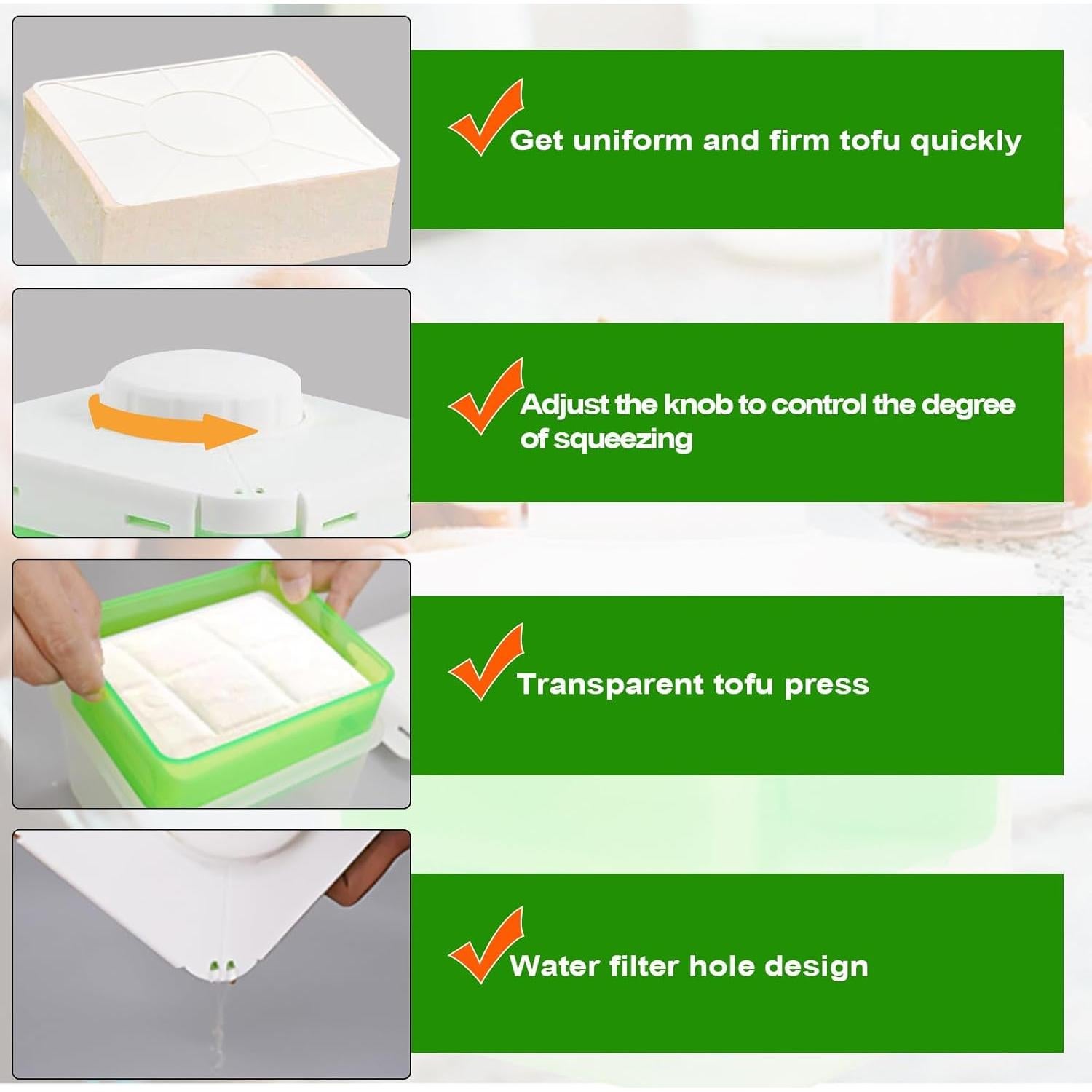 Get uniform and firm tofu quickly

Adjust the knob to control the degree of squeezing

Transparent tofu press

Water filter hole design