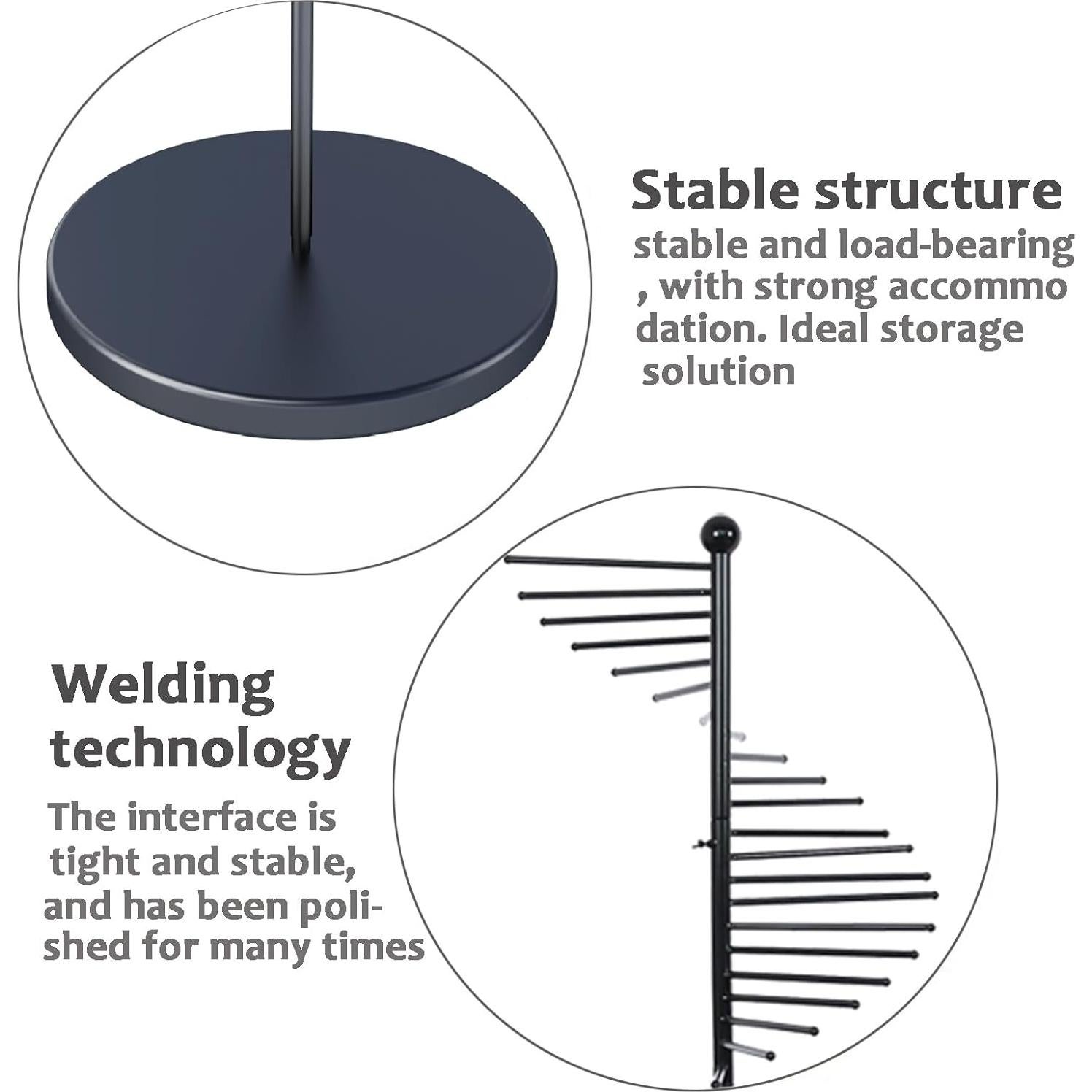 Stable structure

stable and load-bearing , with strong accommodation. Ideal storage solution

Welding technology

The interface is tight and stable, and has been polished for many times