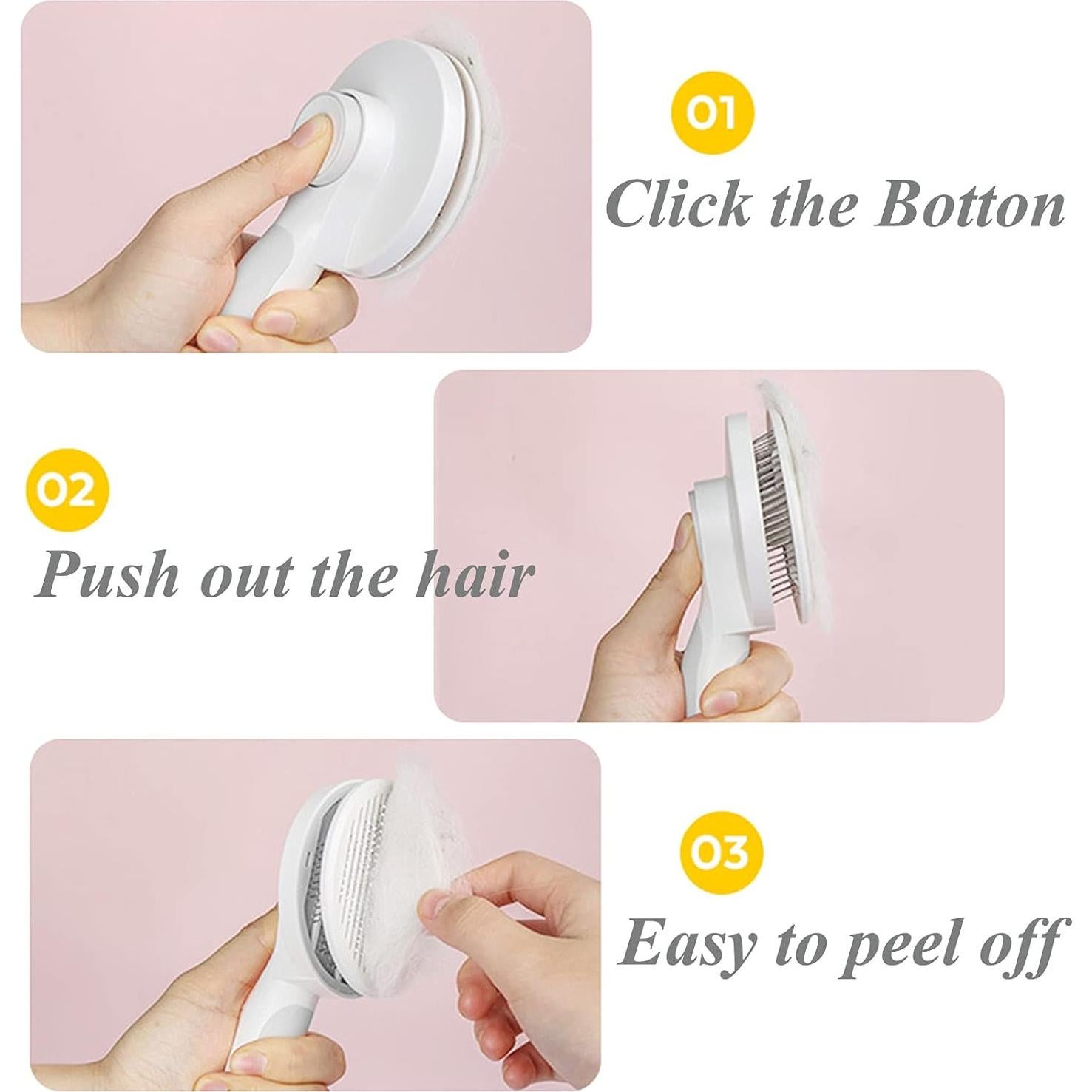 01
Click the Botton

02
Push out the hair

03
Easy to peel off