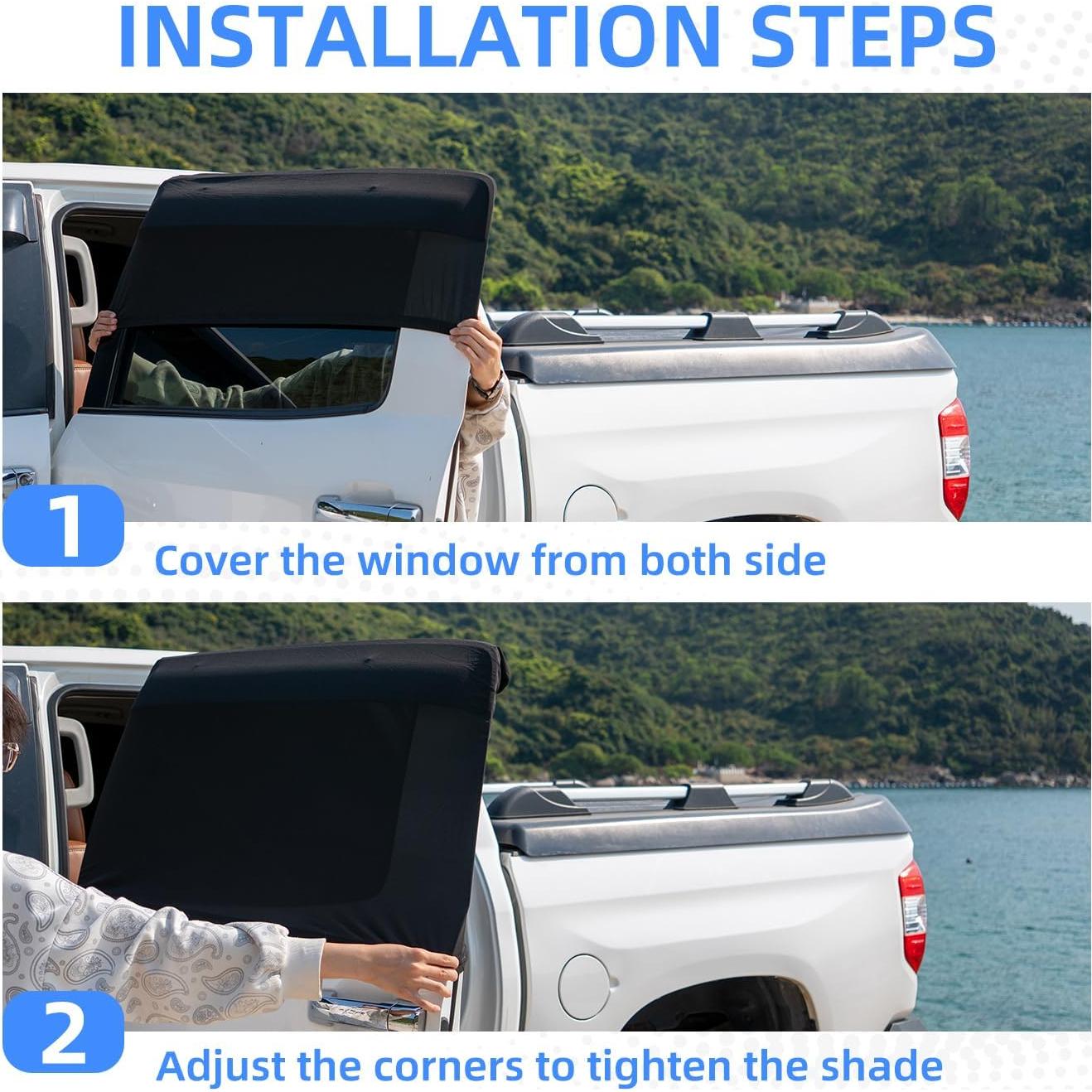 INSTALLATION STEPS

1

Cover the window from both side

2

Adjust the corners to tighten the shade