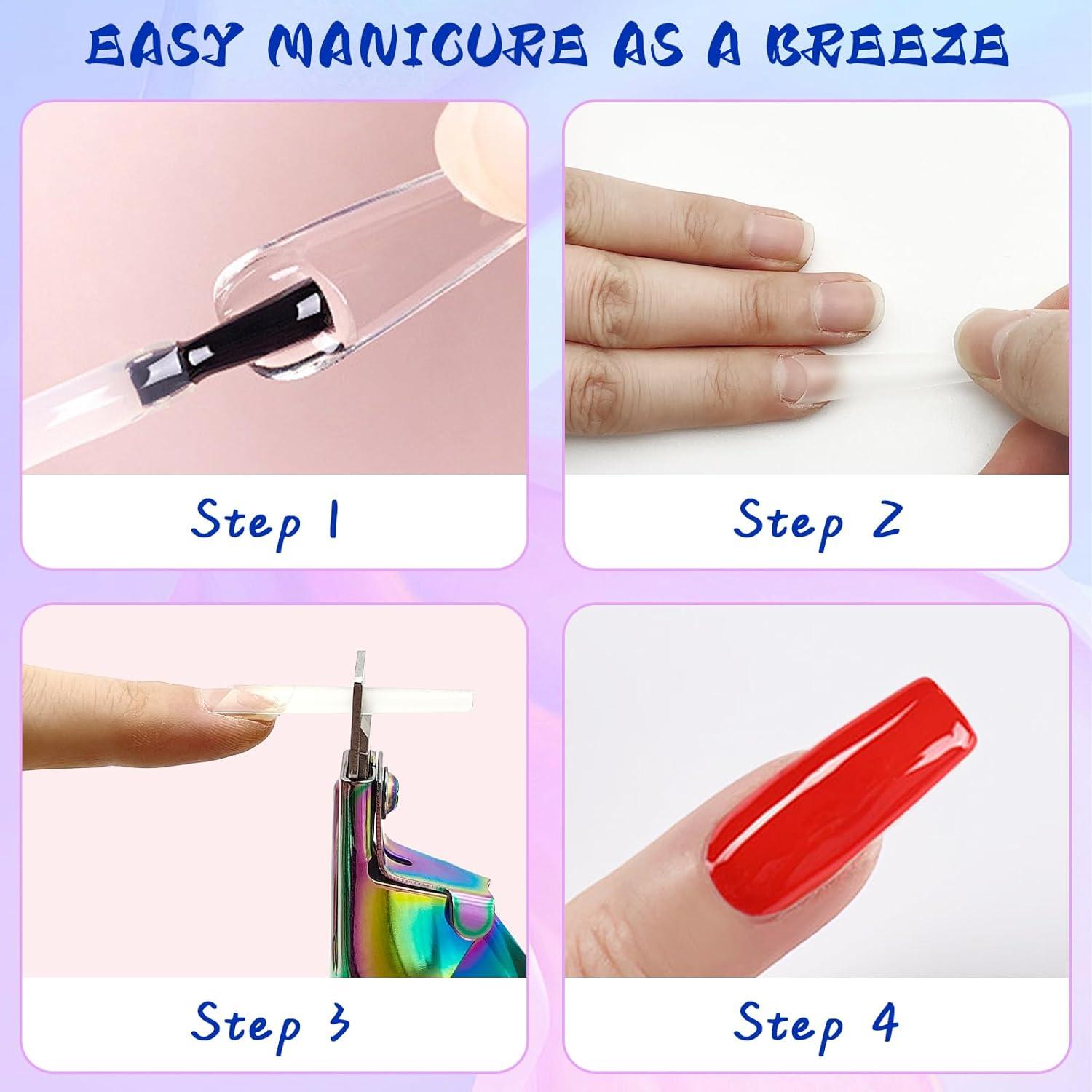 EASY MANICURE AS A BREEZE

Step 1

Step 2

Step 3

Step 4