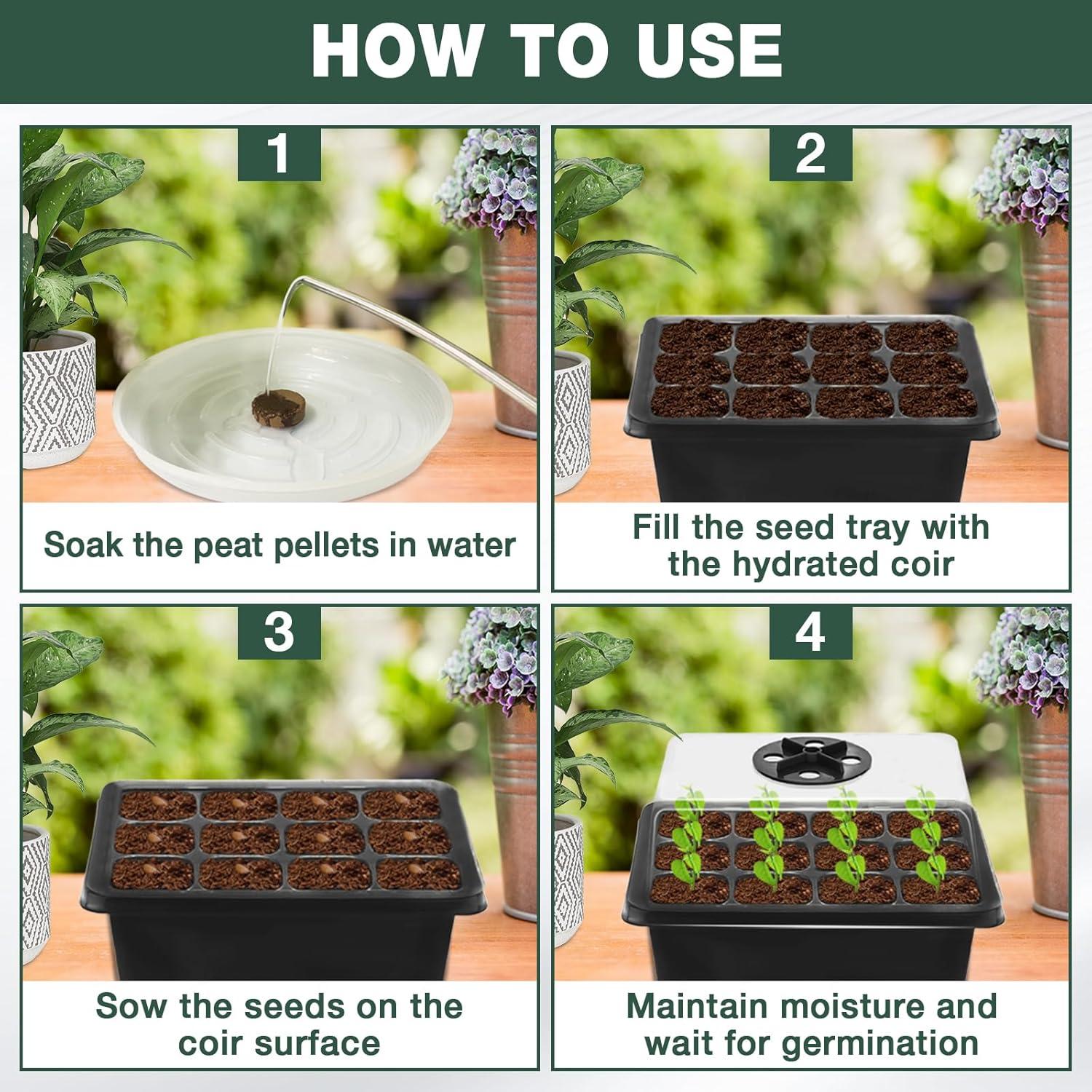 HOW TO USE

1

Soak the peat pellets in water

2

Fill the seed tray with the hydrated coir

3

Sow the seeds on the coir surface

4

Maintain moisture and wait for germination