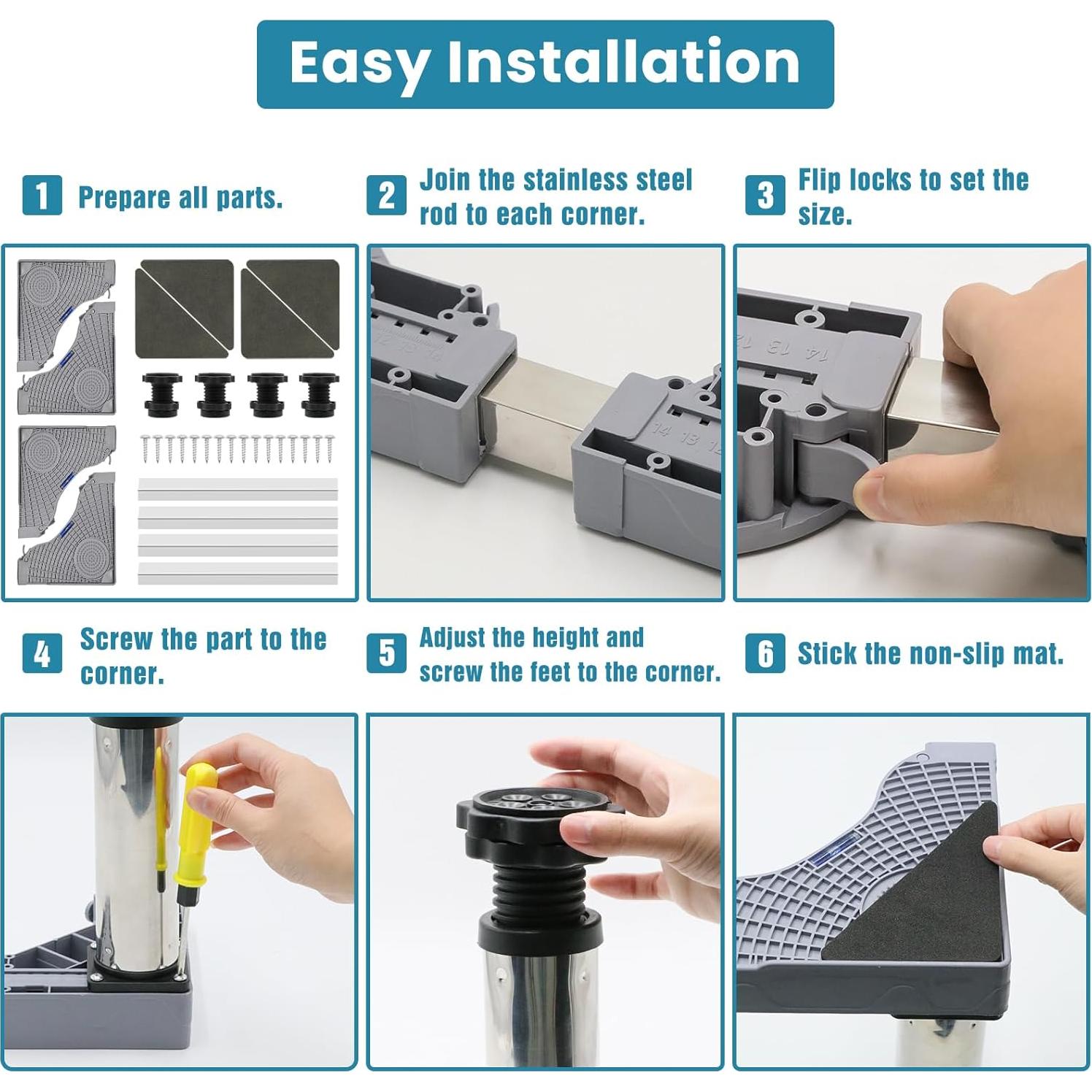 Easy Installation

1 Prepare all parts.

2 Join the stainless steel rod to each corner.

3 Flip locks to set the size.

14 13 12

14 13 12

4 Screw the part to the corner.

5 Adjust the height and screw the feet to the corner.

6 Stick the non-slip mat.