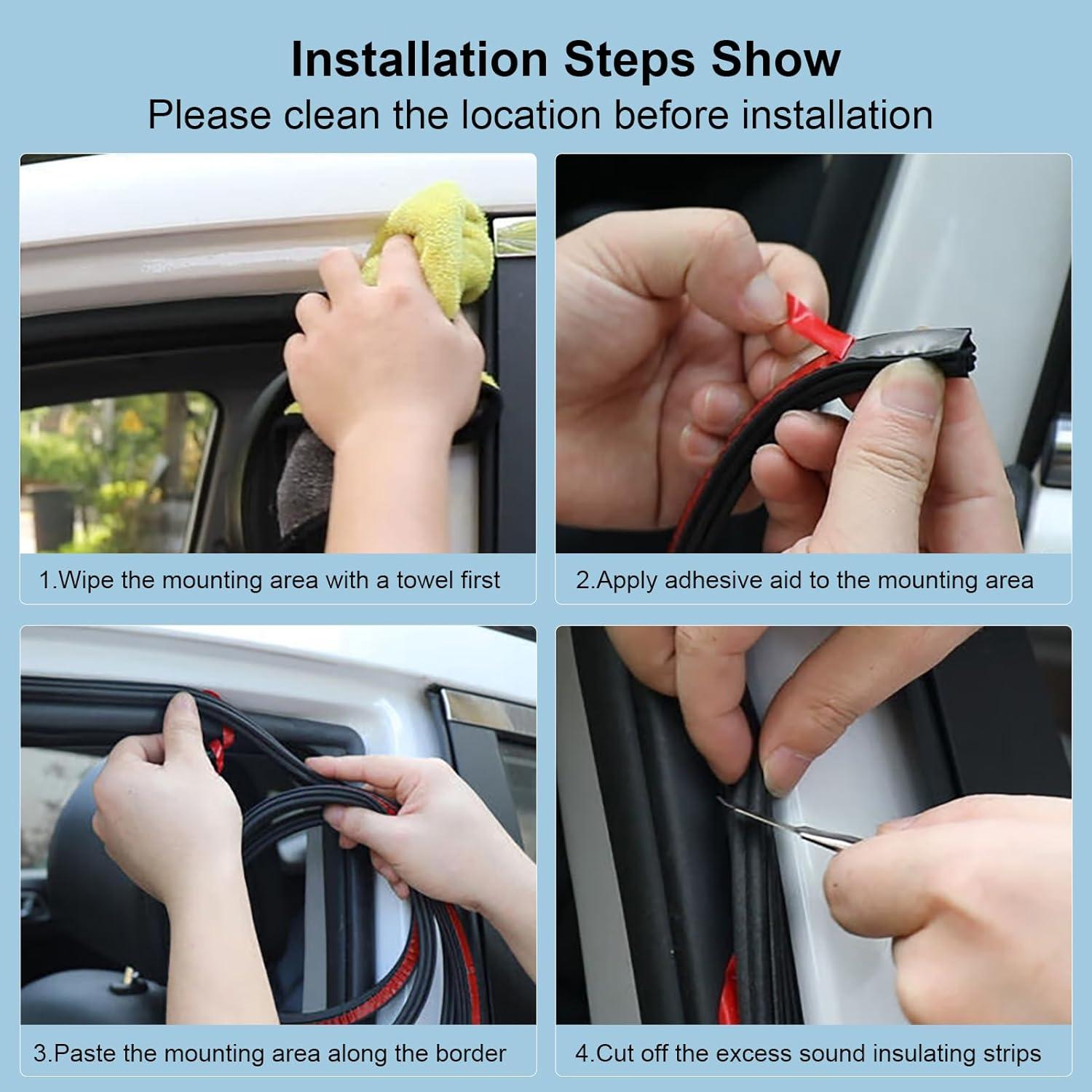 Installation Steps Show
Please clean the location before installation

1.Wipe the mounting area with a towel first

2.Apply adhesive aid to the mounting area

3.Paste the mounting area along the border

4.Cut off the excess sound insulating strips