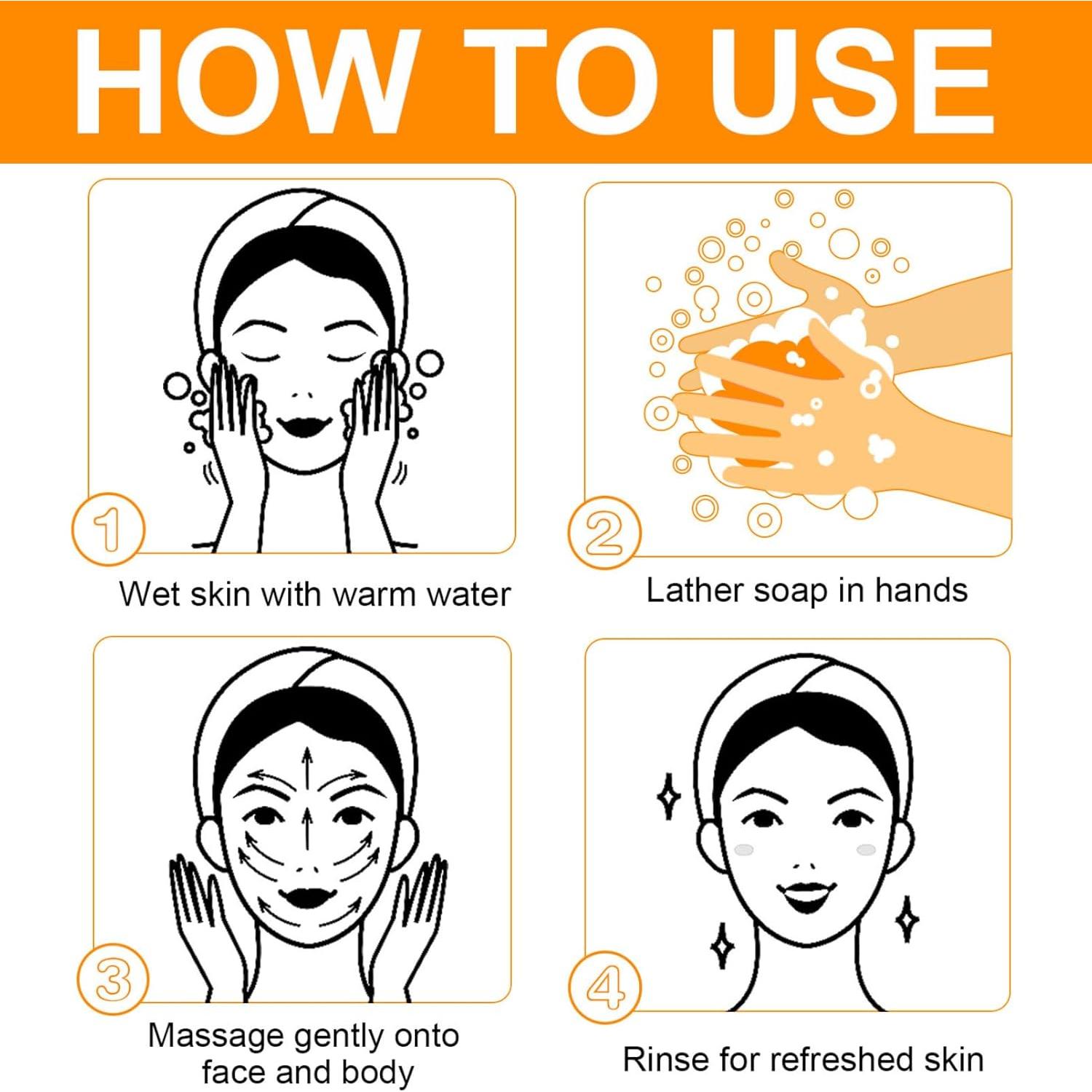 HOW TO USE

1

Wet skin with warm water

2

Lather soap in hands

3

Massage gently onto face and body

4

Rinse for refreshed skin