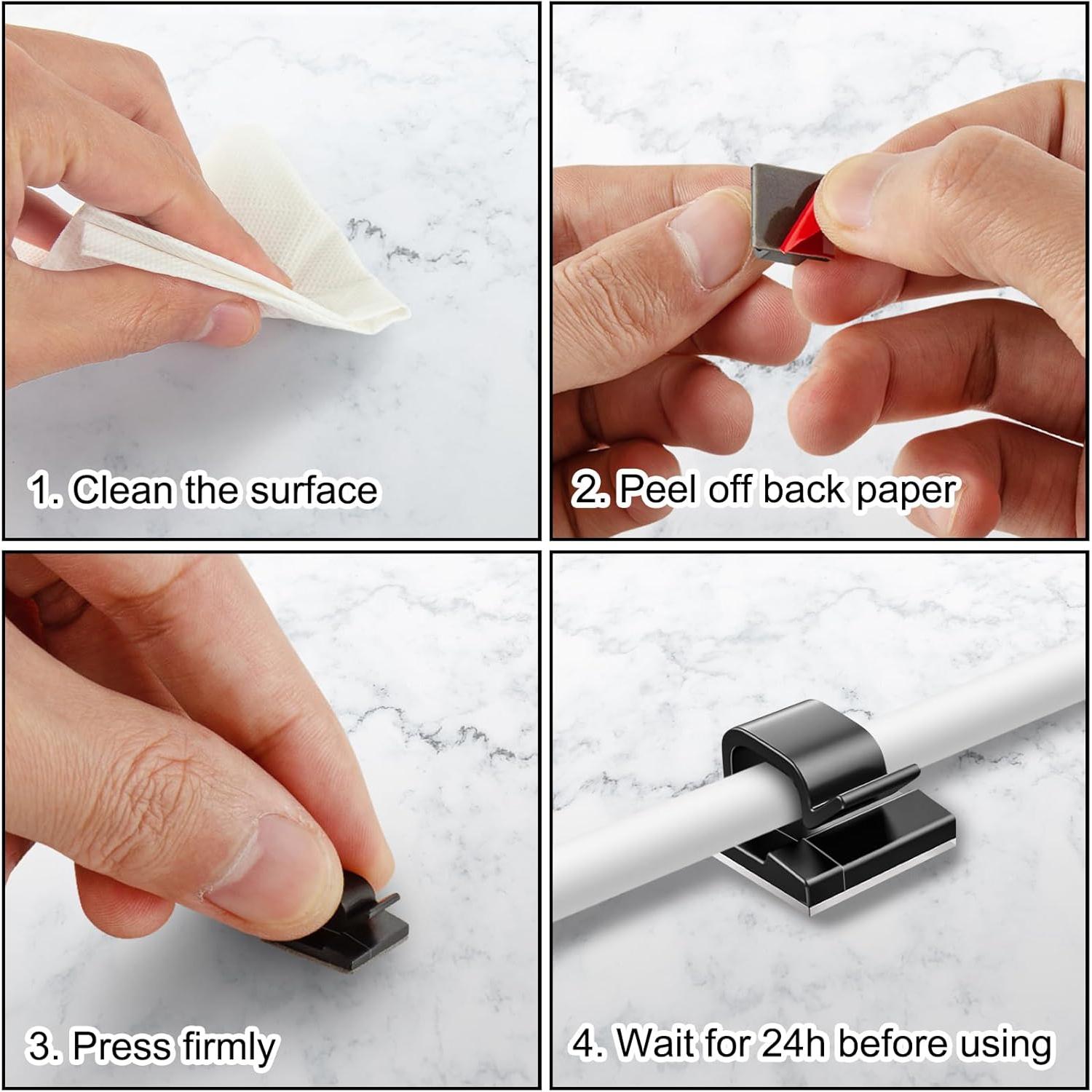 1. Clean the surface

2. Peel off back paper

3. Press firmly

4. Wait for 24h before using