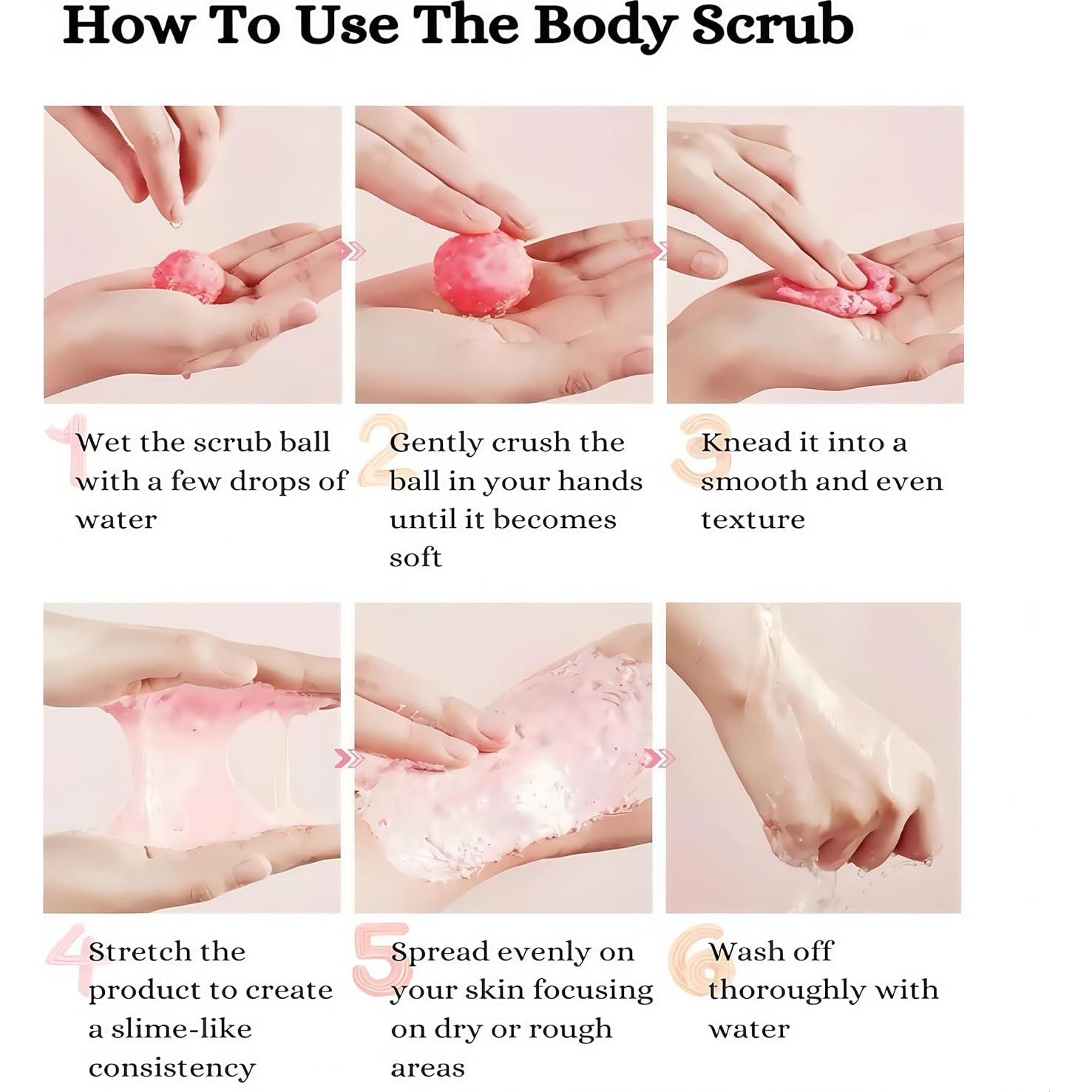 How To Use The Body Scrub

1 Wet the scrub ball with a few drops of water

2 Gently crush the ball in your hands until it becomes soft

3 Knead it into a smooth and even texture

4 Stretch the product to create a slime-like consistency

5 Spread evenly on your skin focusing on dry or rough areas

6 Wash off thoroughly with water