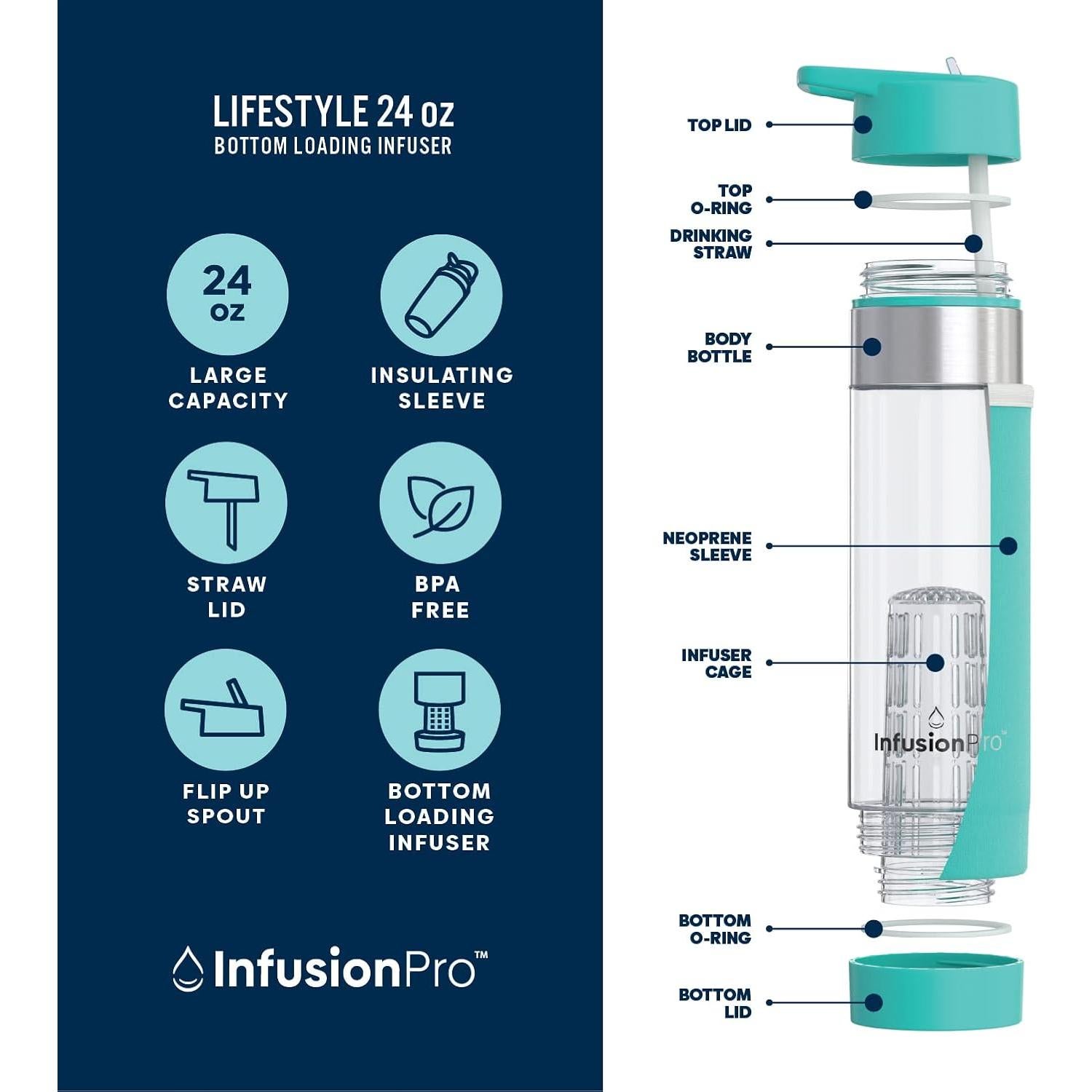 LIFESTYLE 24 oz
BOTTOM LOADING INFUSER

24 oz
LARGE CAPACITY

INSULATING SLEEVE

STRAW LID

BPA FREE

FLIP UP SPOUT

BOTTOM LOADING INFUSER

InfusionPro™

TOP LID

TOP O-RING

DRINKING STRAW

BODY BOTTLE

NEOPRENE SLEEVE

INFUSER CAGE

InfusionPro™

BOTTOM O-RING

BOTTOM LID