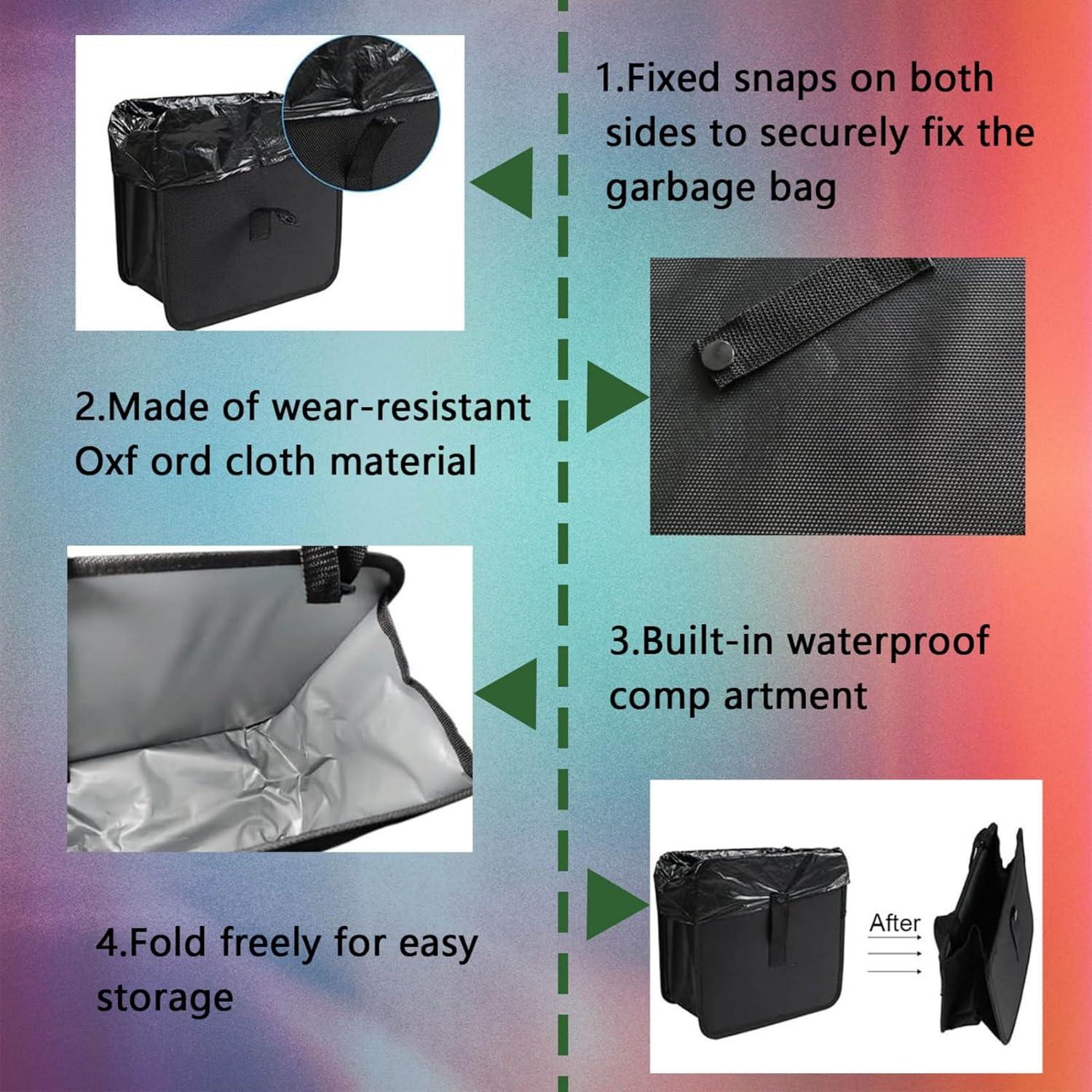 1.Fixed snaps on both sides to securely fix the garbage bag

2.Made of wear-resistant Oxf ord cloth material

3.Built-in waterproof comp artment

4.Fold freely for easy storage

After