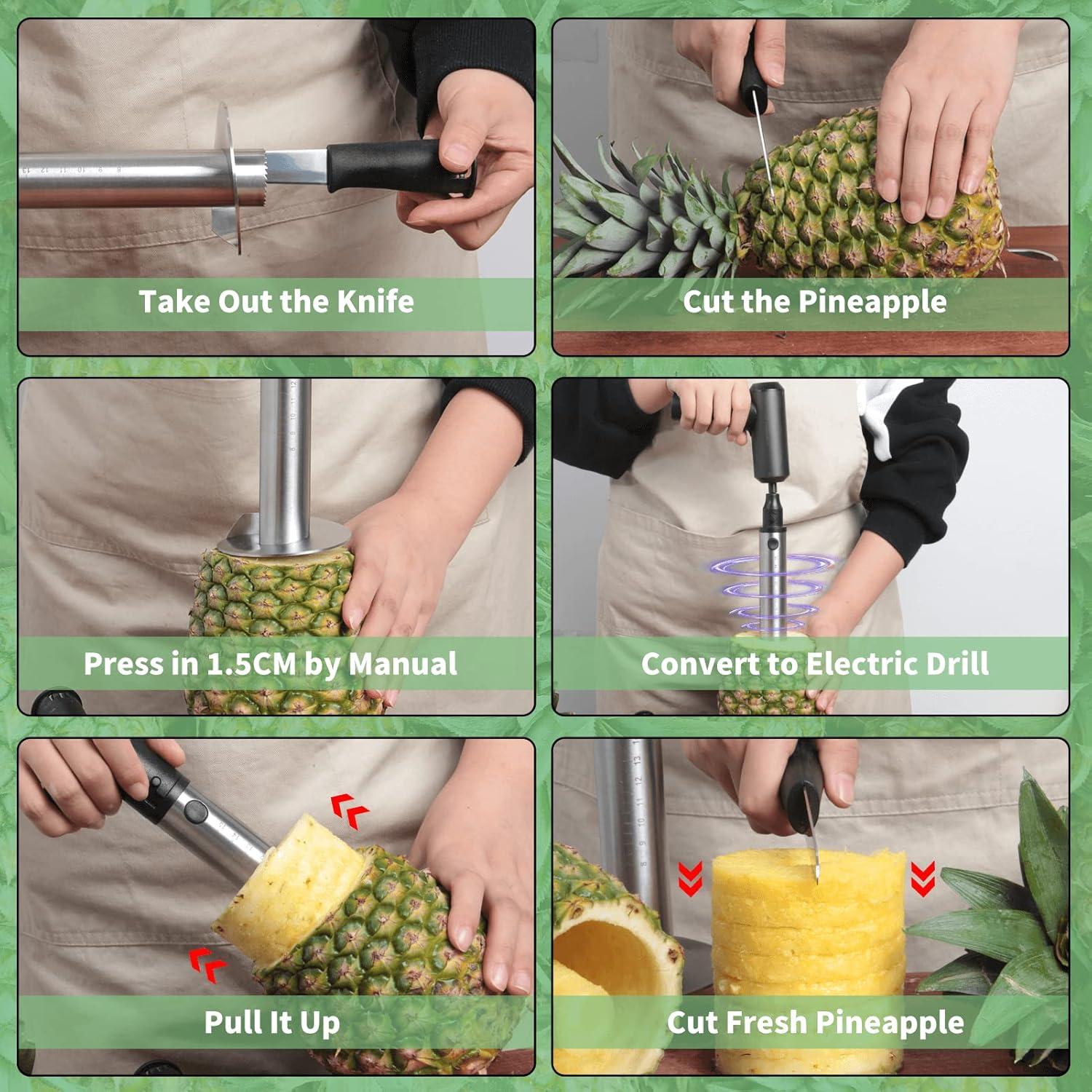 Take Out the Knife

Cut the Pineapple

Press in 1.5CM by Manual

Convert to Electric Drill

Pull It Up

Cut Fresh Pineapple